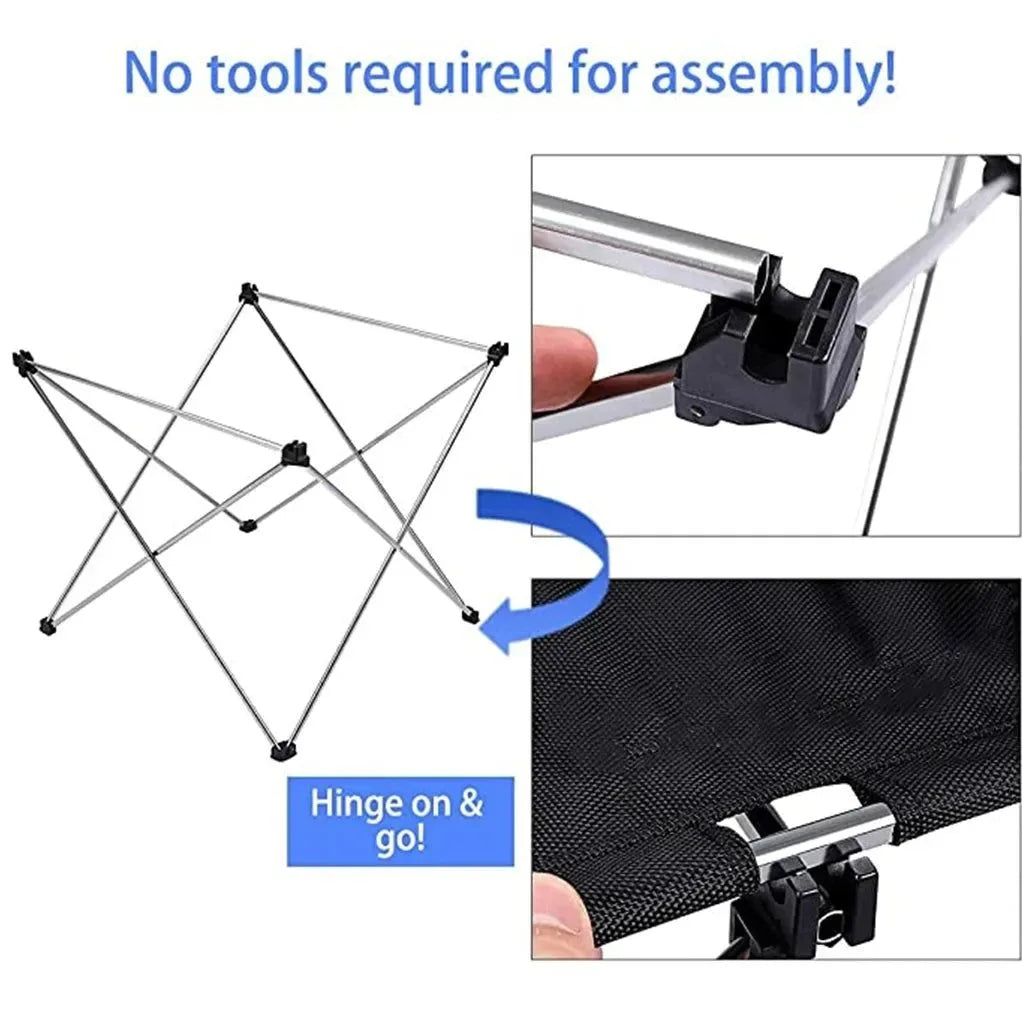 No tools required for assembly!

Hinge on & go!