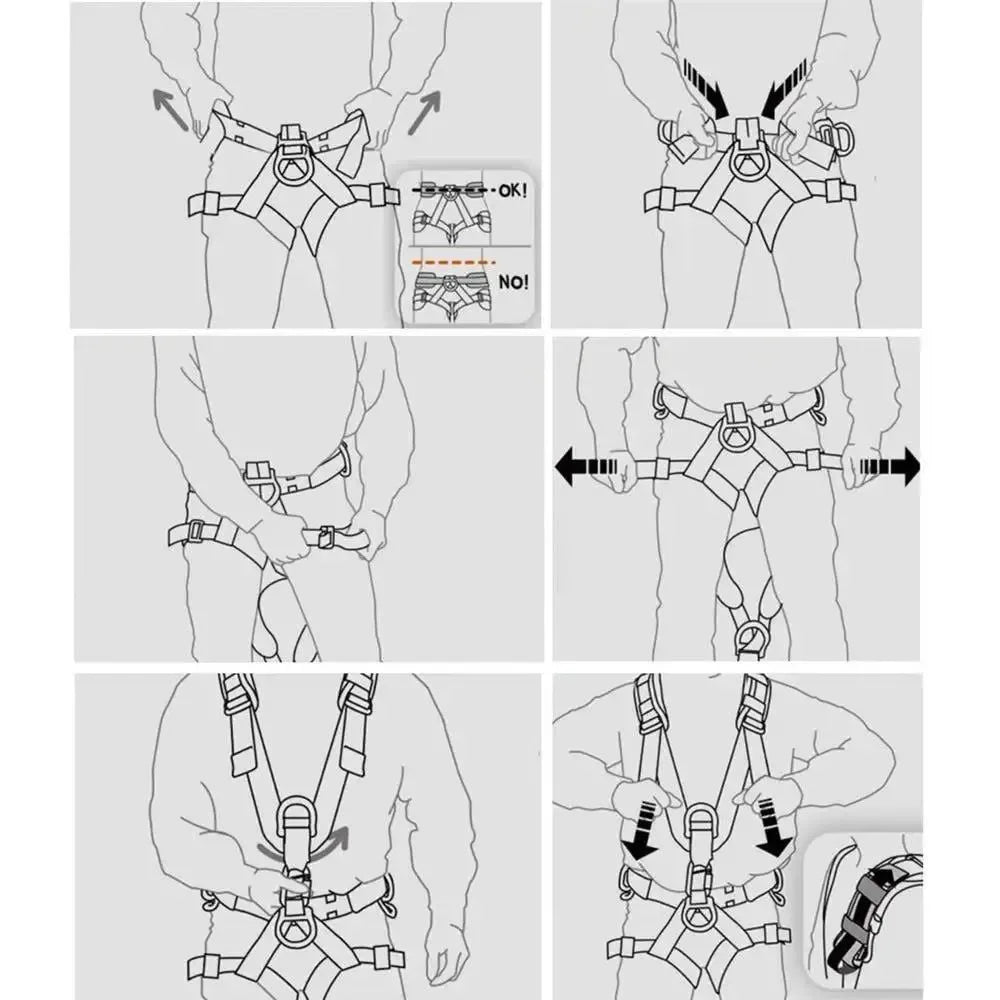 OK!

NO!