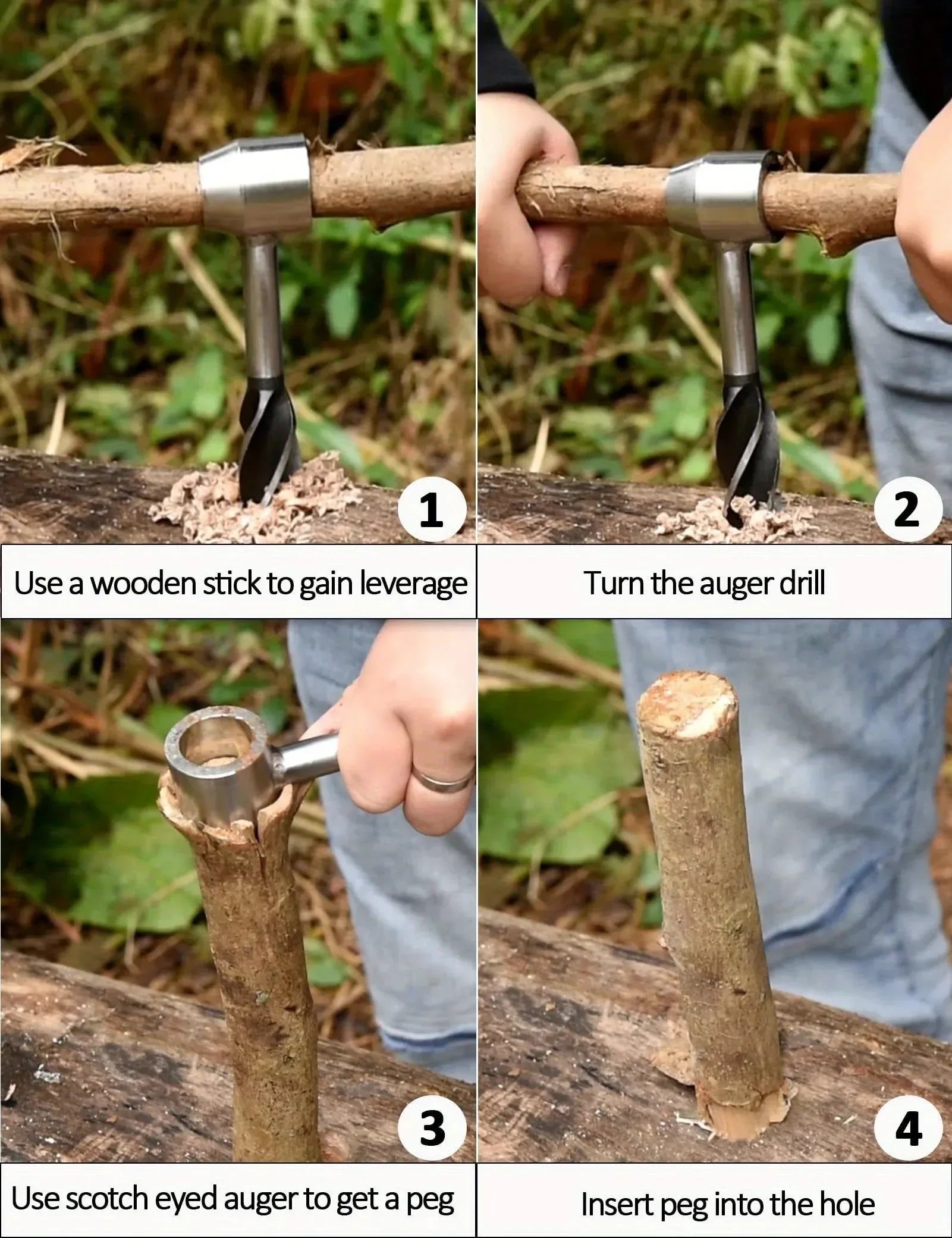 1

Use a wooden stick to gain leverage

2

Turn the auger drill

3

Use scotch eyed auger to get a peg

4

Insert peg into the hole