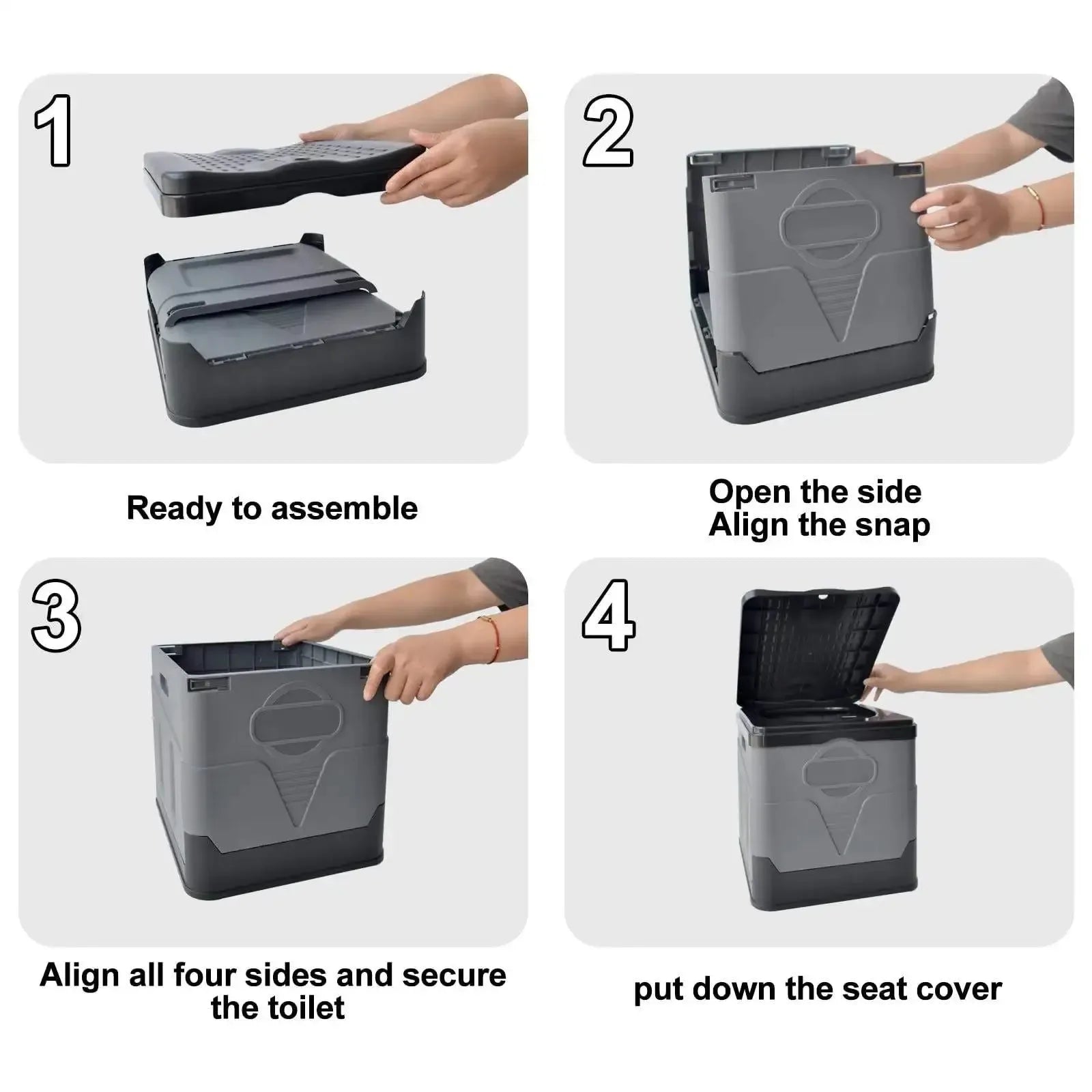 1

Ready to assemble

2

Open the side
Align the snap

3

Align all four sides and secure the toilet

4

put down the seat cover