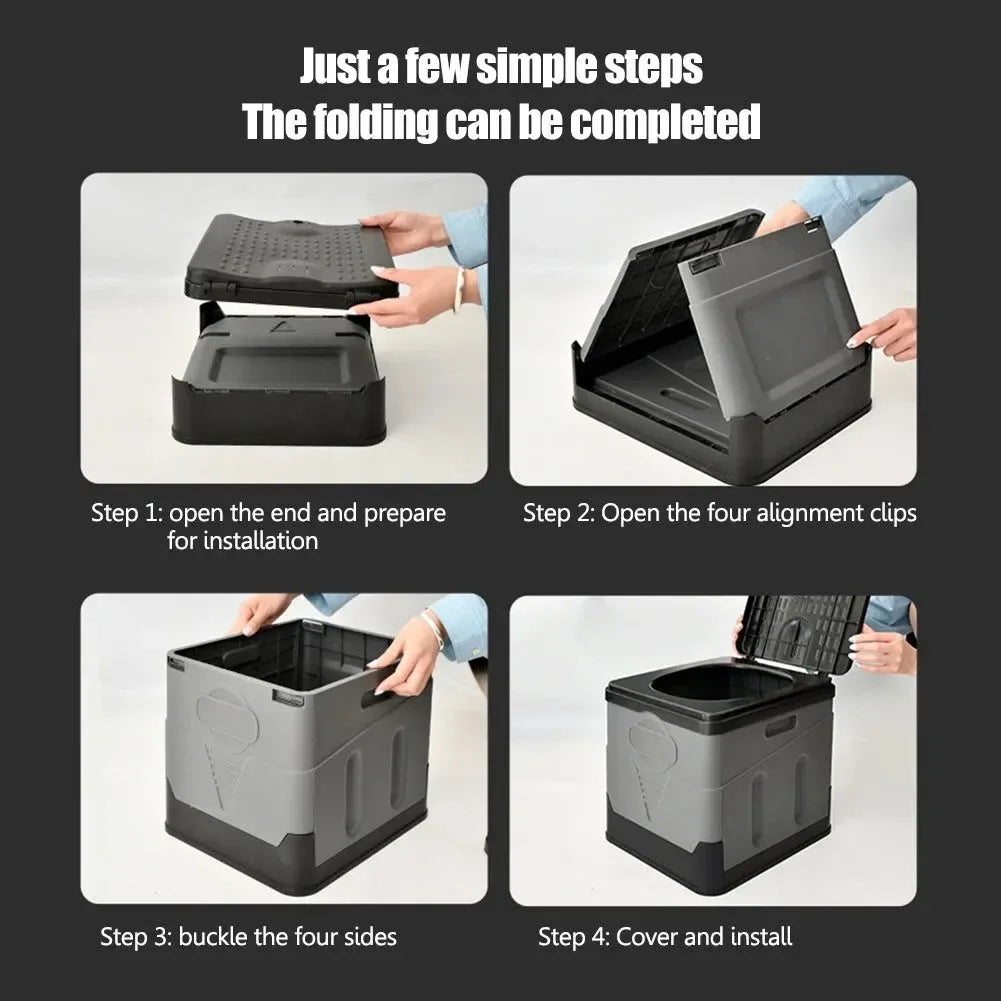 Just a few simple steps
The folding can be completed

Step 1: open the end and prepare for installation

Step 2: Open the four alignment clips

Step 3: buckle the four sides

Step 4: Cover and install