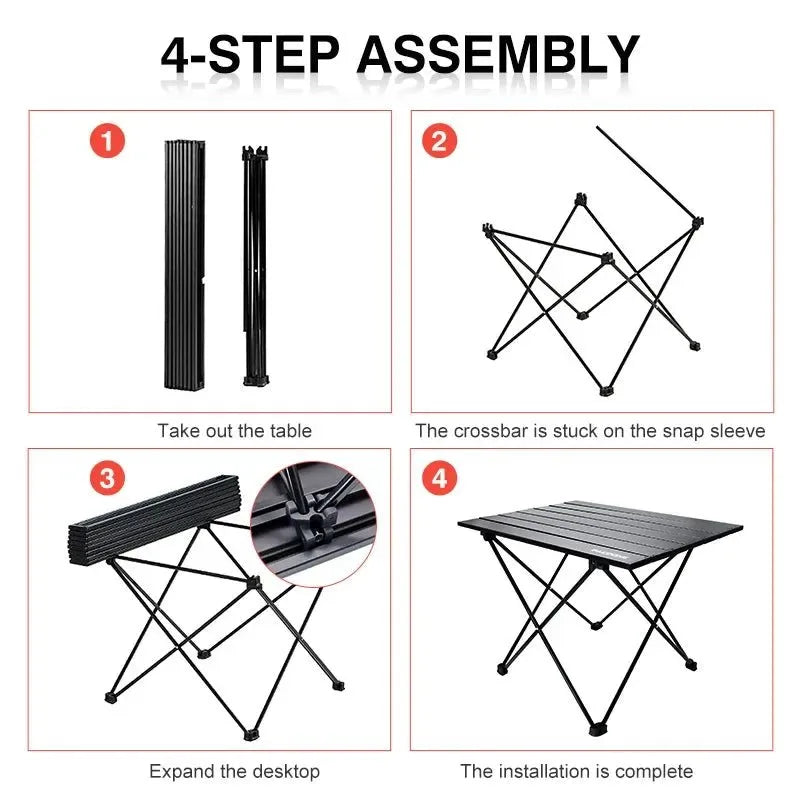 4-STEP ASSEMBLY

1

Take out the table

2

The crossbar is stuck on the snap sleeve

3

Expand the desktop

4

The installation is complete