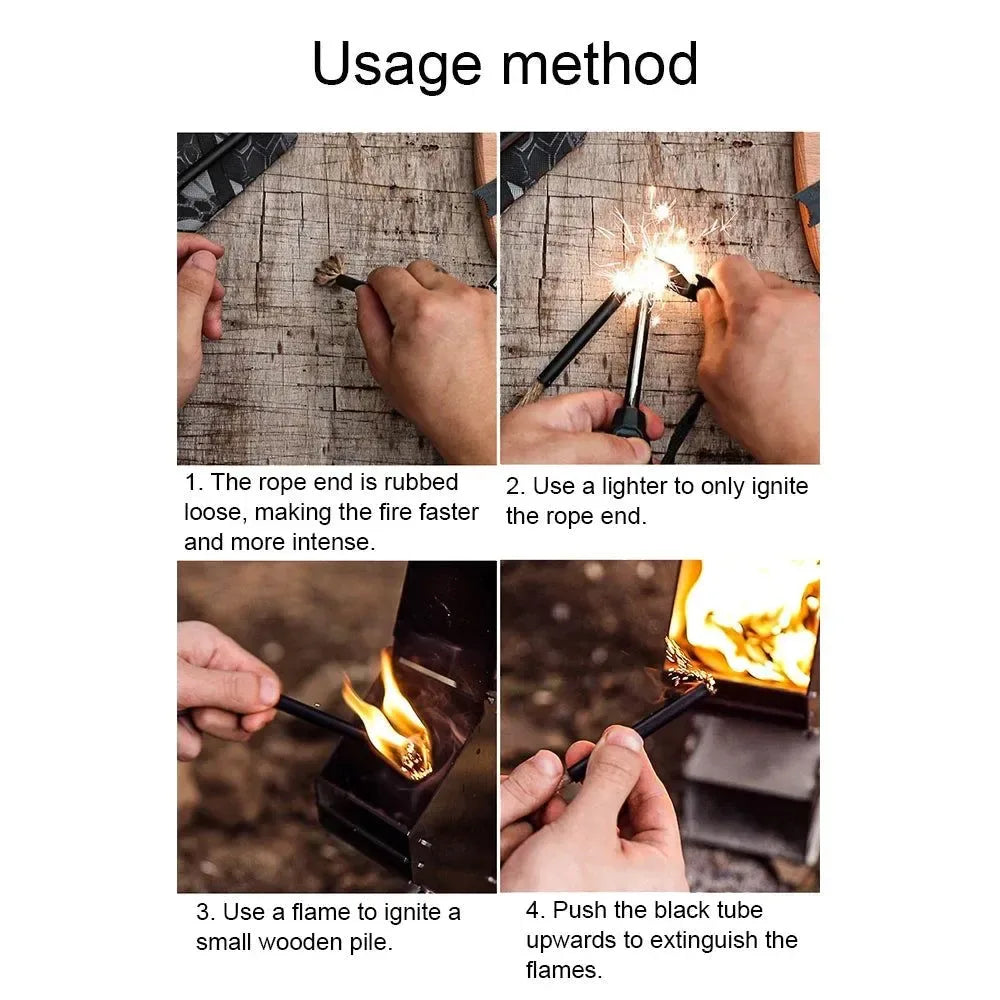 Usage method

1. The rope end is rubbed loose, making the fire faster and more intense.

2. Use a lighter to only ignite the rope end.

3. Use a flame to ignite a small wooden pile.

4. Push the black tube upwards to extinguish the flames.