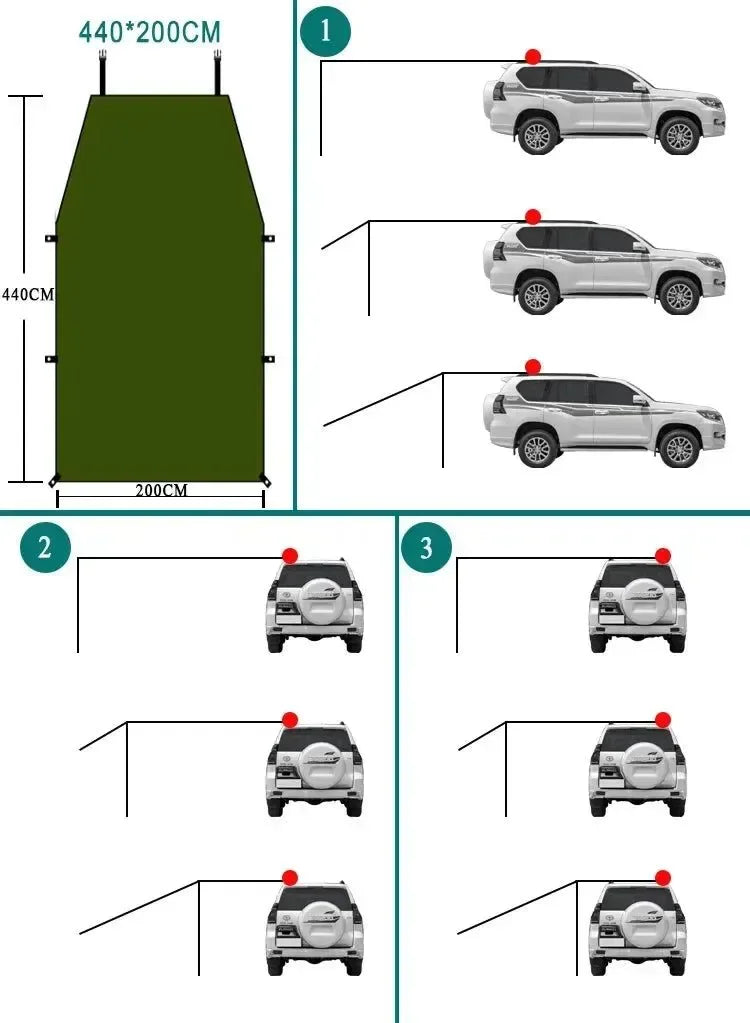 440*200CM

440CM

200CM

1

2

3