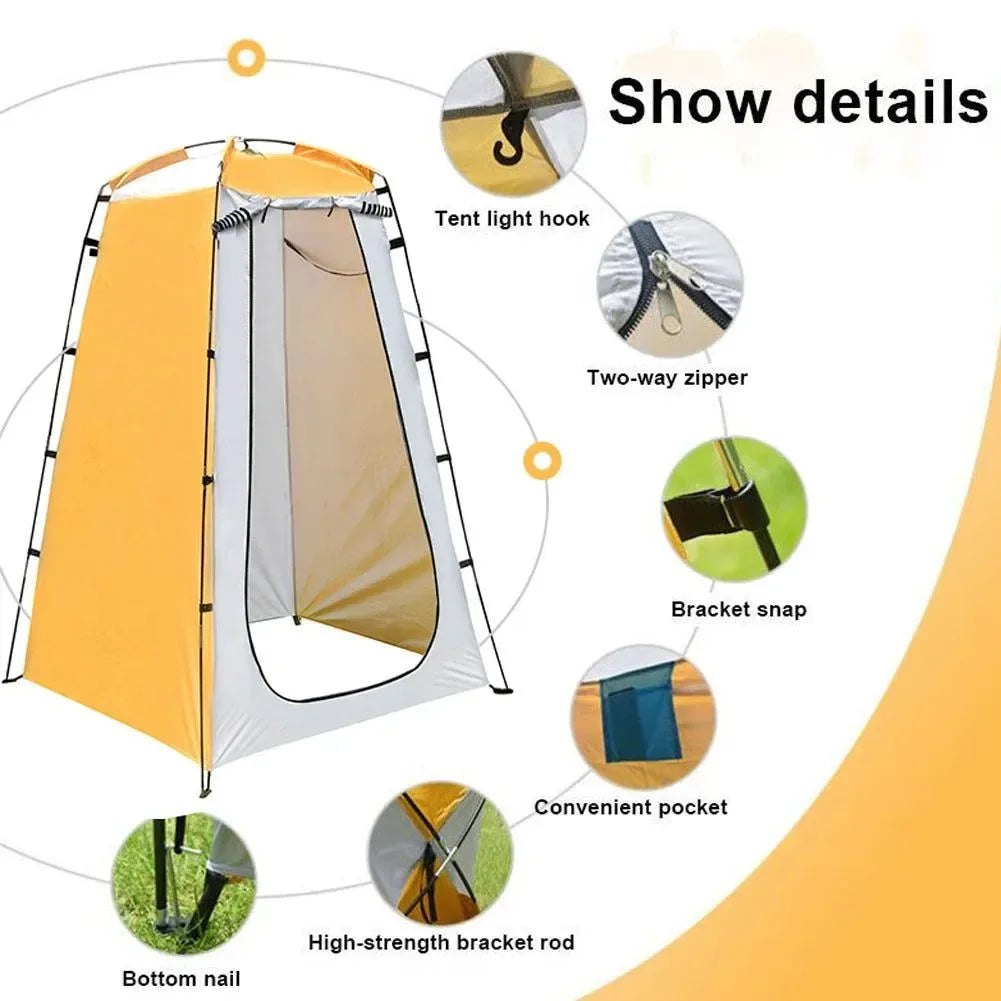 Show details

Tent light hook

Two-way zipper

Bracket snap

Convenient pocket

High-strength bracket rod

Bottom nail