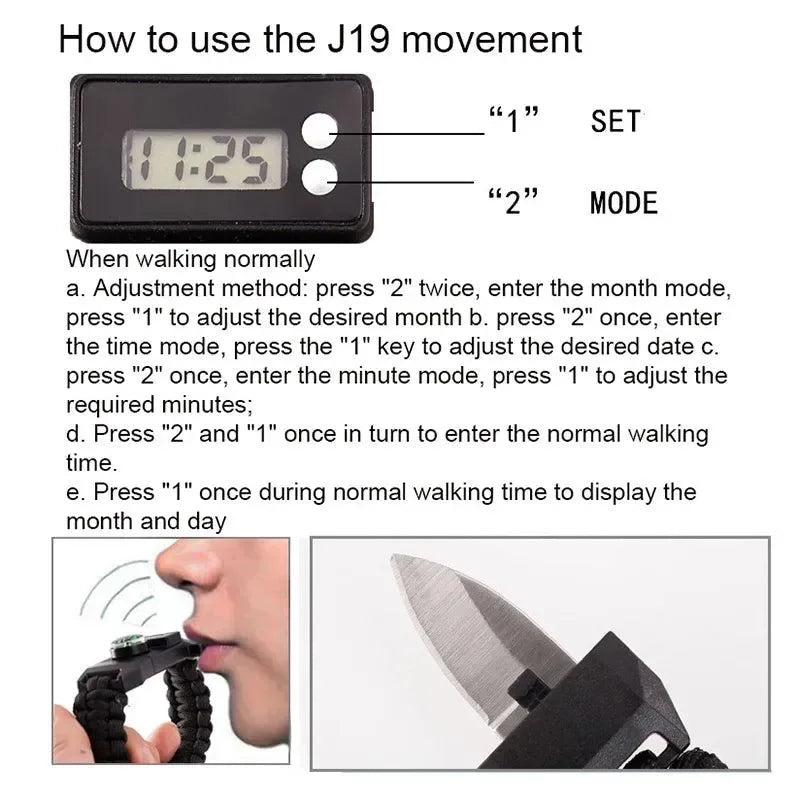 How to use the J19 movement

11:25

“1” SET

“2” MODE

When walking normally
a. Adjustment method: press "2" twice, enter the month mode, press "1" to adjust the desired month b. press "2" once, enter the time mode, press the "1" key to adjust the desired date c. press "2" once, enter the minute mode, press "1" to adjust the required minutes;
d. Press "2" and "1" once in turn to enter the normal walking time.
e. Press "1" once during normal walking time to display the month and day