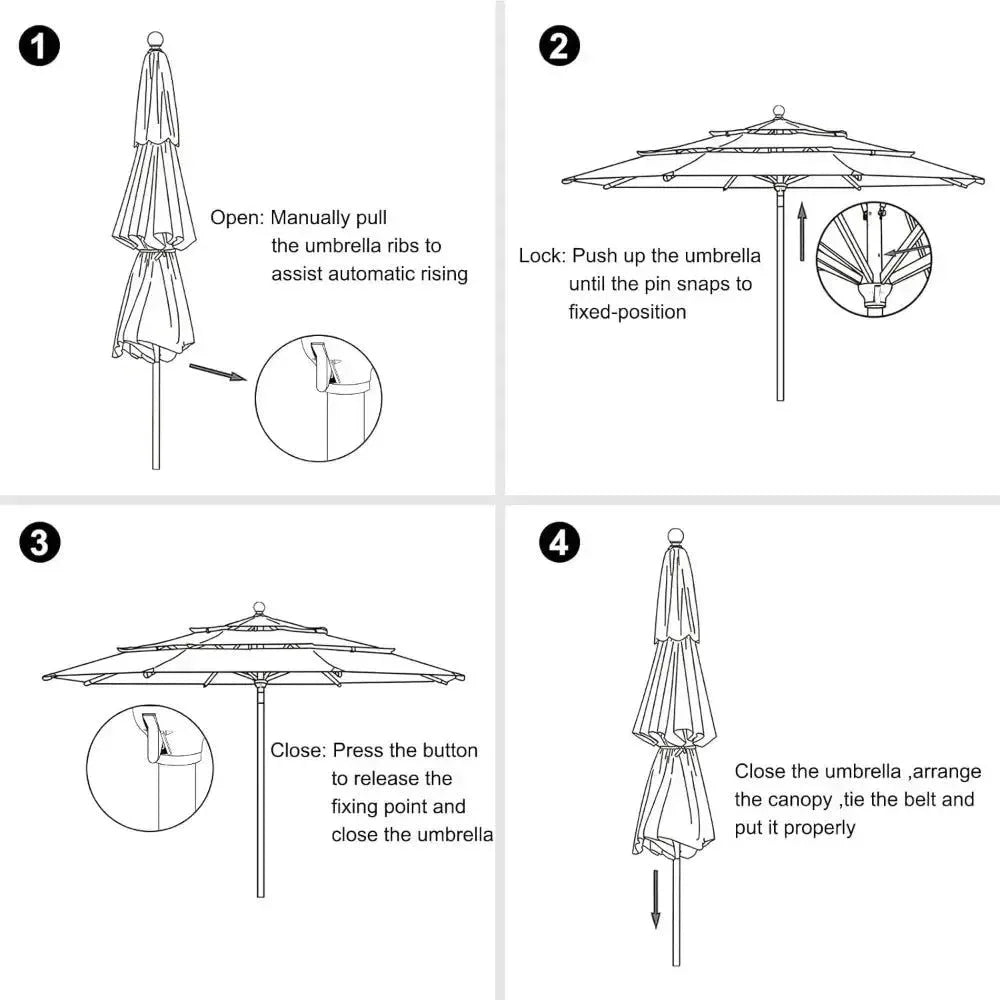 1

Open: Manually pull the umbrella ribs to assist automatic rising

2

Lock: Push up the umbrella until the pin snaps to fixed-position

3

Close: Press the button to release the fixing point and close the umbrella

4

Close the umbrella ,arrange the canopy ,tie the belt and put it properly