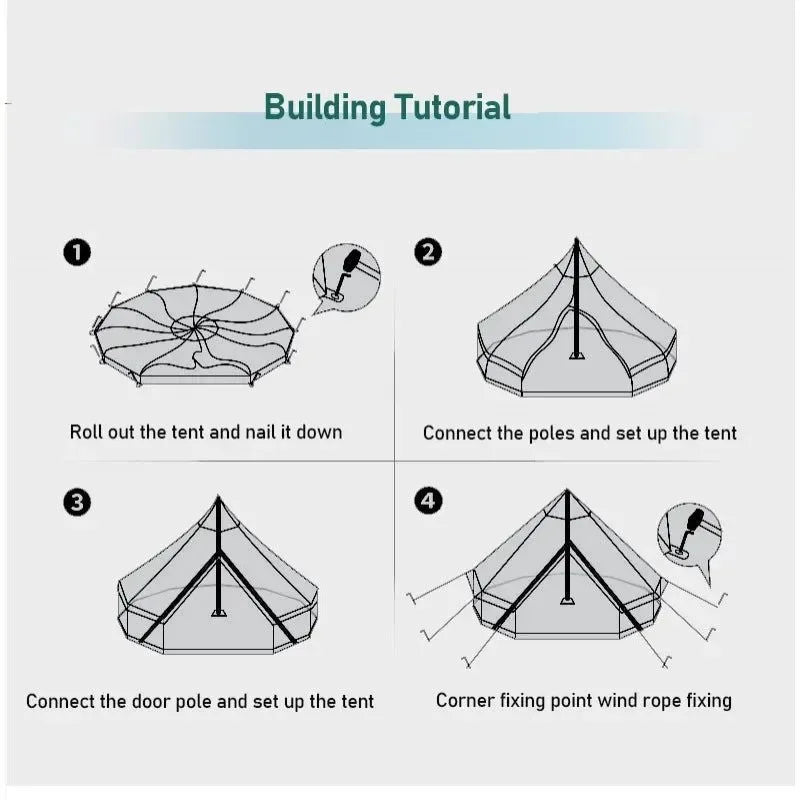 Building Tutorial

1

Roll out the tent and nail it down

2

Connect the poles and set up the tent

3

Connect the door pole and set up the tent

4

Corner fixing point wind rope fixing