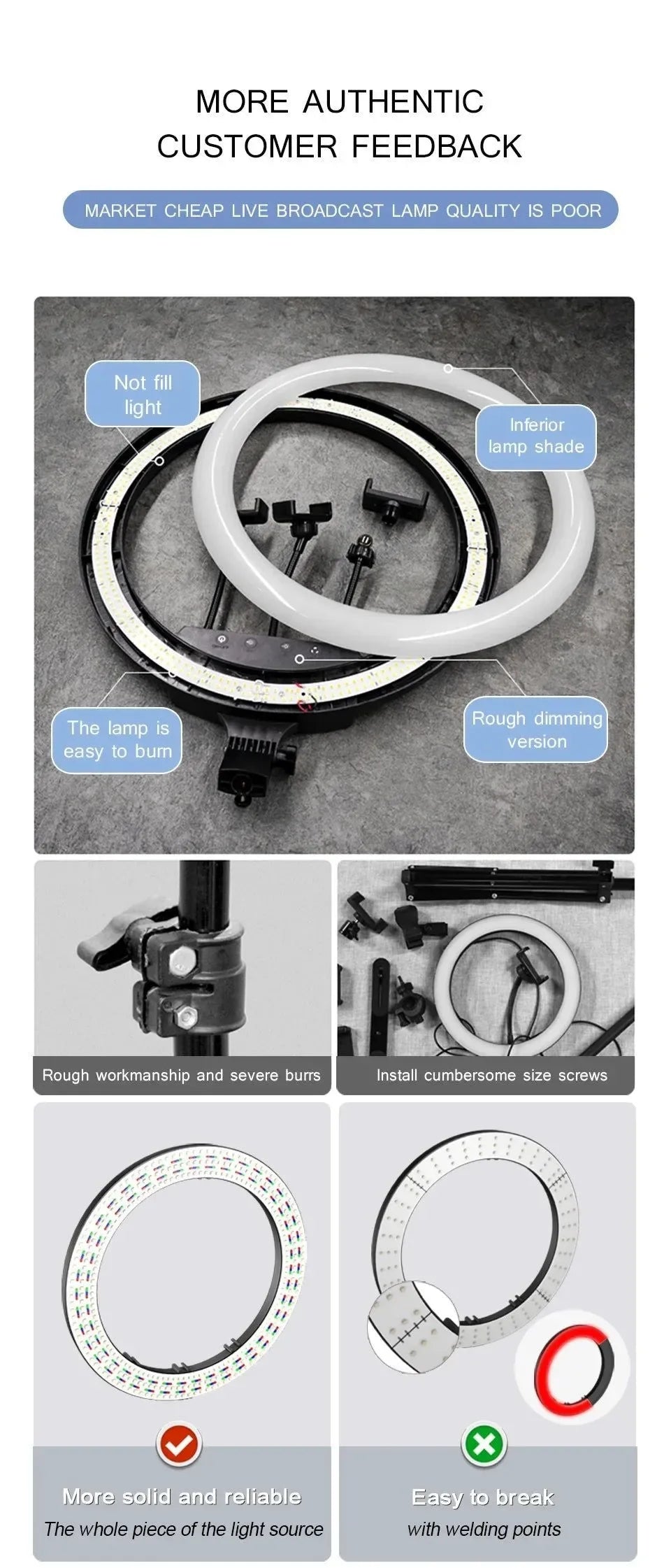 MORE AUTHENTIC CUSTOMER FEEDBACK

MARKET CHEAP LIVE BROADCAST LAMP QUALITY IS POOR

Not fill light

Inferior lamp shade

The lamp is easy to burn

Rough dimming version

Rough workmanship and severe burrs

Install cumbersome size screws

More solid and reliable
The whole piece of the light source

Easy to break
with welding points