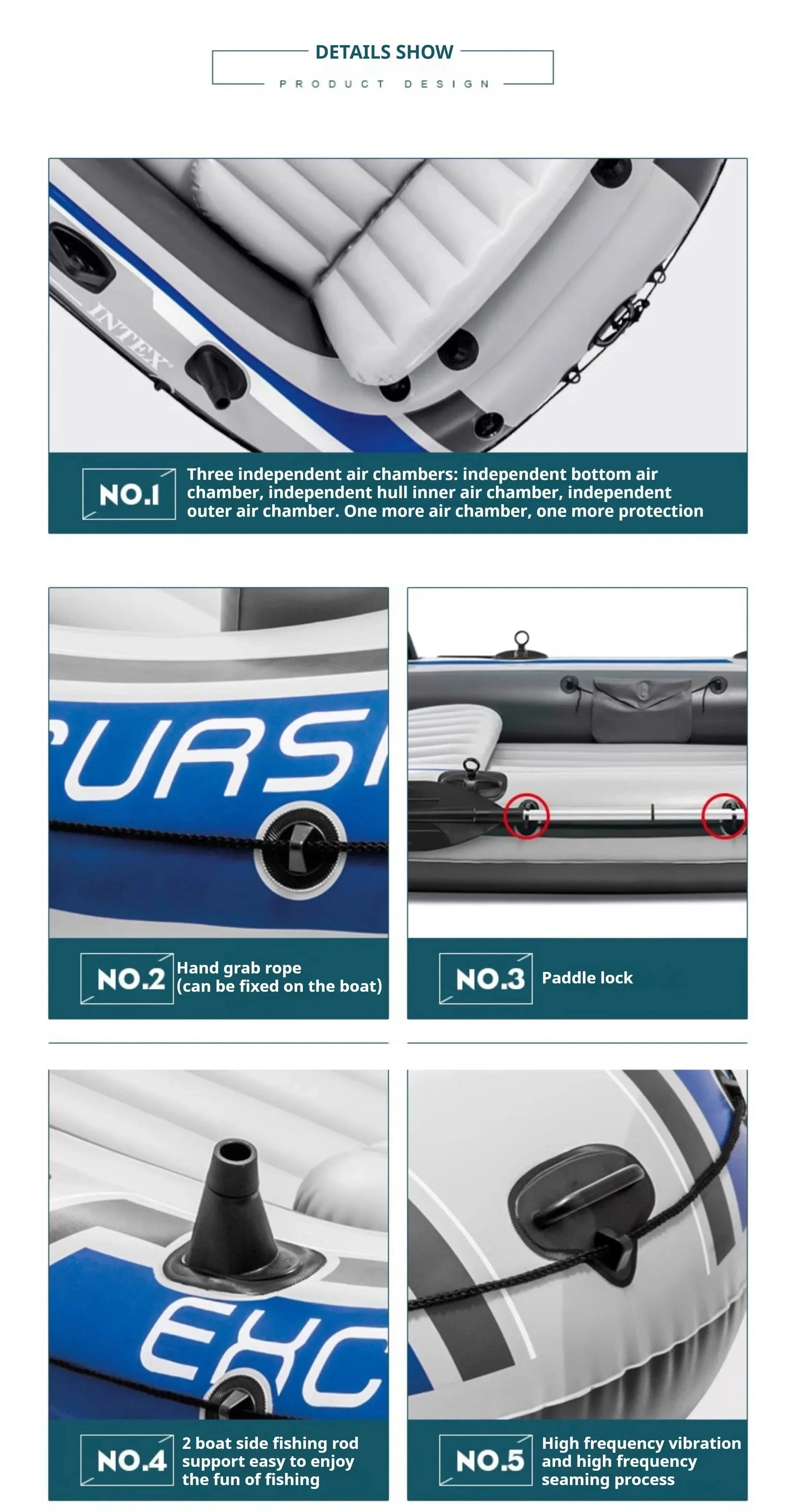 DETAILS SHOW
PRODUCT DESIGN

INTEX

NO.1 Three independent air chambers: independent bottom air chamber, independent hull inner air chamber, independent outer air chamber. One more air chamber, one more protection

URSI

NO.2 Hand grab rope (can be fixed on the boat)

NO.3 Paddle lock

EXC

NO.4 2 boat side fishing rod support easy to enjoy the fun of fishing

NO.5 High frequency vibration and high frequency seaming process