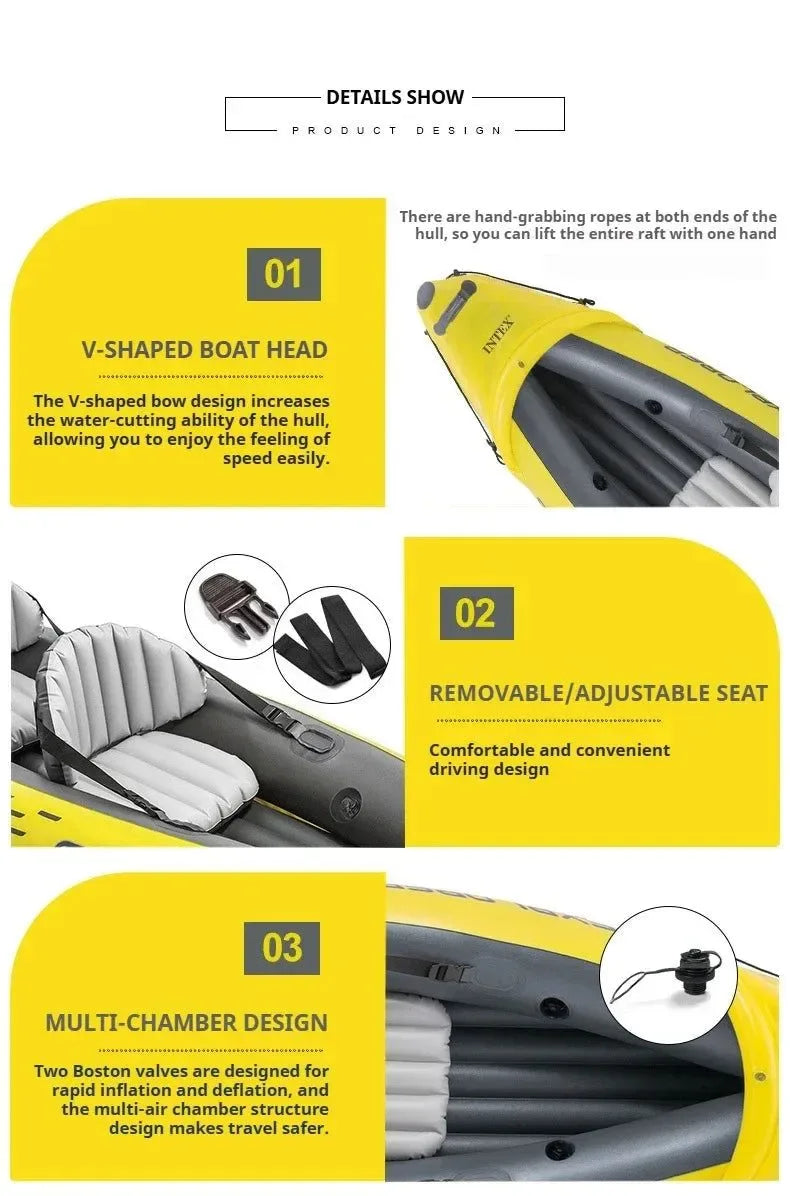 DETAILS SHOW
PRODUCT DESIGN

01

V-SHAPED BOAT HEAD

The V-shaped bow design increases the water-cutting ability of the hull, allowing you to enjoy the feeling of speed easily.

There are hand-grabbing ropes at both ends of the hull, so you can lift the entire raft with one hand

INTEX

02

REMOVABLE/ADJUSTABLE SEAT

Comfortable and convenient driving design

03

MULTI-CHAMBER DESIGN

Two Boston valves are designed for rapid inflation and deflation, and the multi-air chamber structure design makes travel safer.