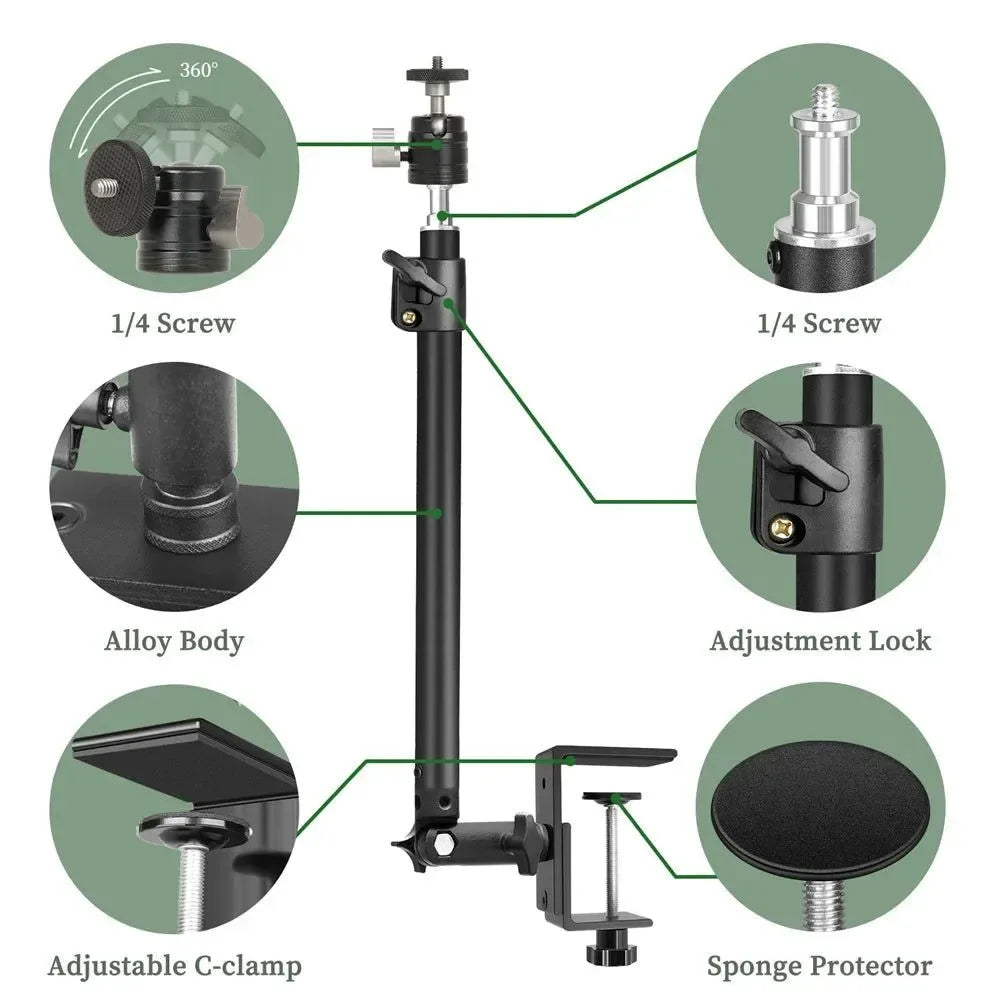 360°

1/4 Screw

1/4 Screw

Alloy Body

Adjustment Lock

Adjustable C-clamp

Sponge Protector