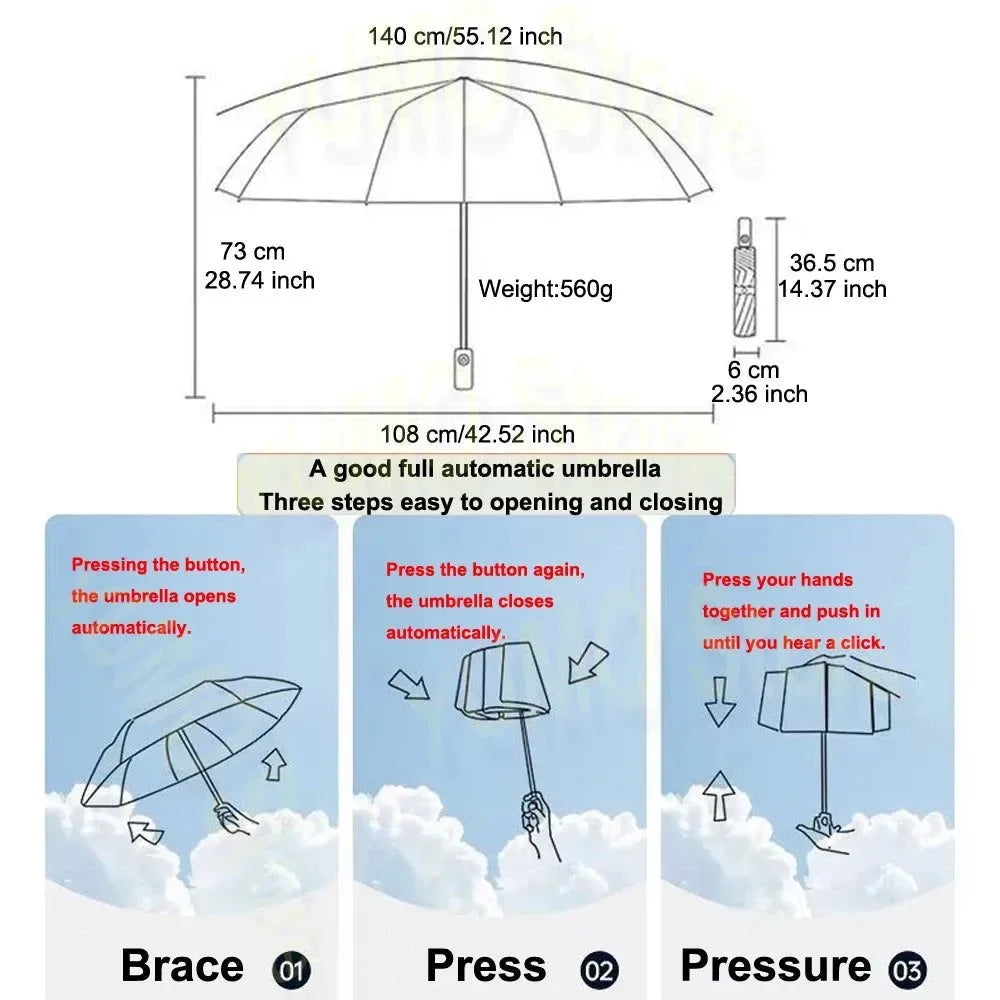 140 cm/55.12 inch

73 cm
28.74 inch

Weight:560g

36.5 cm
14.37 inch

6 cm
2.36 inch

108 cm/42.52 inch

A good full automatic umbrella
Three steps easy to opening and closing

Pressing the button, the umbrella opens automatically.

Press the button again, the umbrella closes automatically.

Press your hands together and push in until you hear a click.

Brace 01

Press 02

Pressure 03