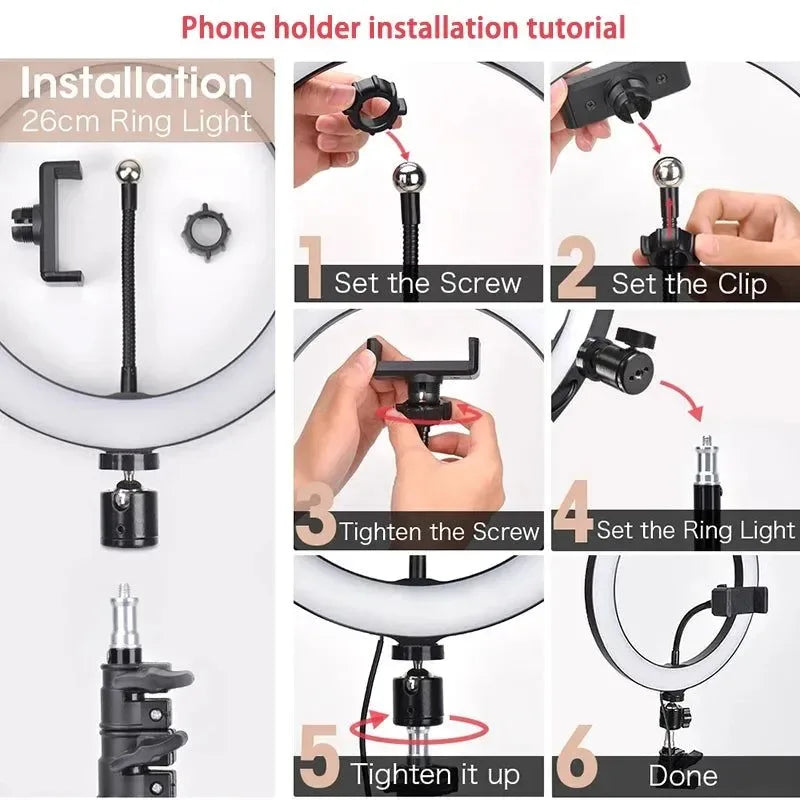 Phone holder installation tutorial

Installation
26cm Ring Light

1 Set the Screw

2 Set the Clip

3 Tighten the Screw

4 Set the Ring Light

5 Tighten it up

6 Done