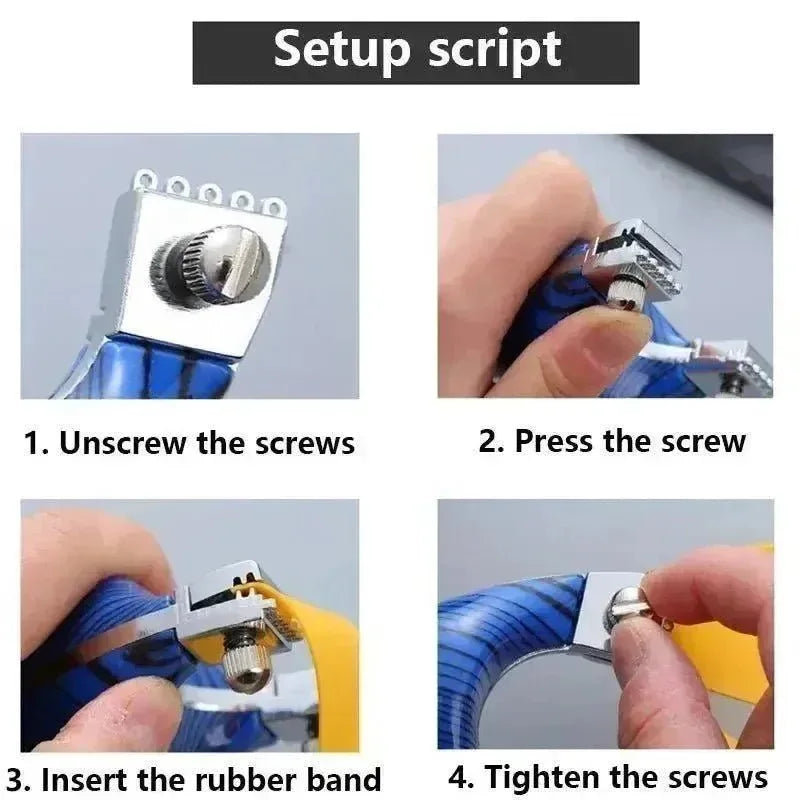 Setup script

1. Unscrew the screws

2. Press the screw

3. Insert the rubber band

4. Tighten the screws