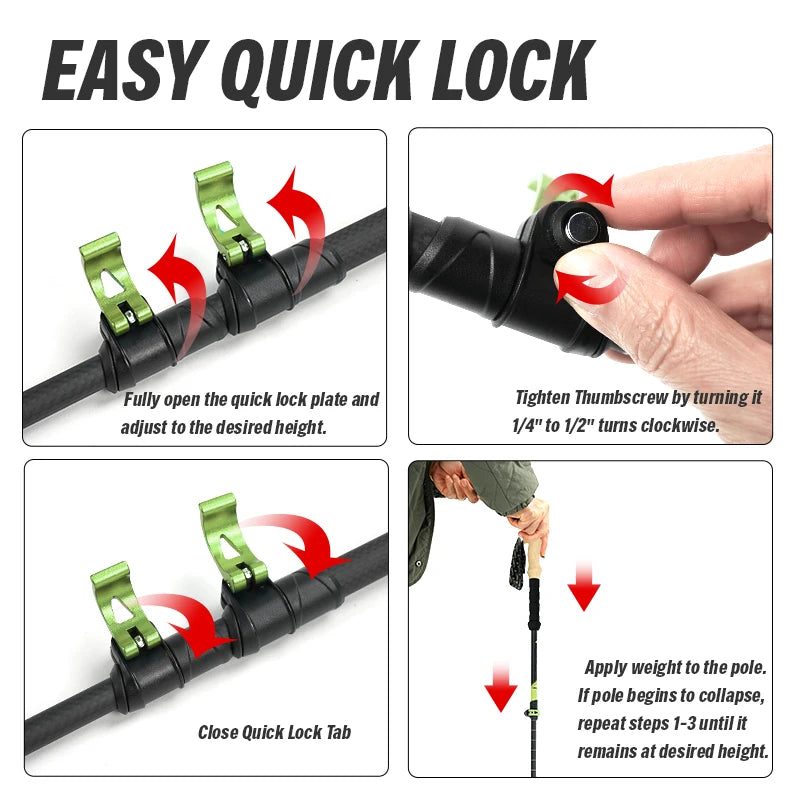 EASY QUICK LOCK

Fully open the quick lock plate and adjust to the desired height.

Tighten Thumbscrew by turning it 1/4" to 1/2" turns clockwise.

Close Quick Lock Tab

Apply weight to the pole. If pole begins to collapse, repeat steps 1-3 until it remains at desired height.