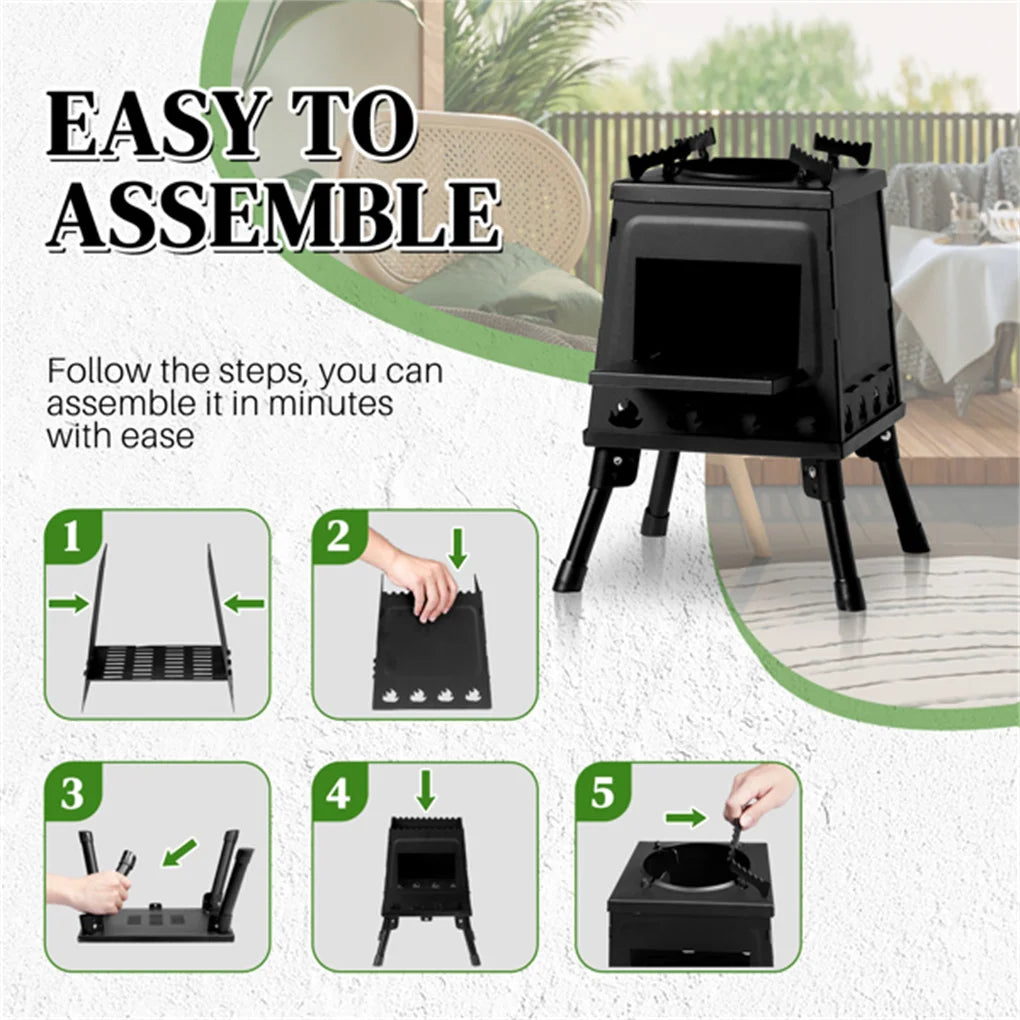 EASY TO ASSEMBLE

Follow the steps, you can assemble it in minutes with ease

1

2

3

4

5