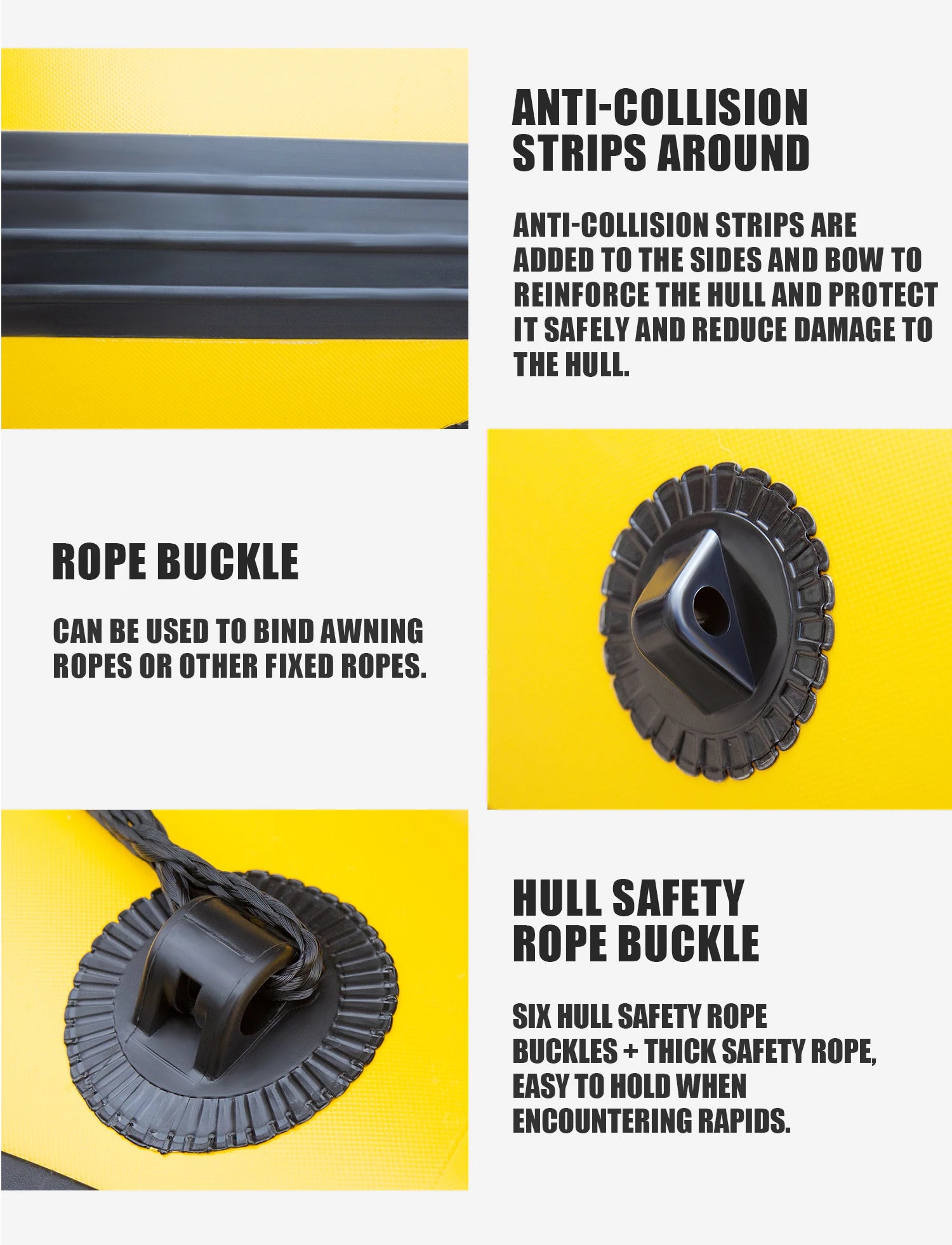 ANTI-COLLISION STRIPS AROUND

ANTI-COLLISION STRIPS ARE ADDED TO THE SIDES AND BOW TO REINFORCE THE HULL AND PROTECT IT SAFELY AND REDUCE DAMAGE TO THE HULL.

ROPE BUCKLE

CAN BE USED TO BIND AWNING ROPES OR OTHER FIXED ROPES.

HULL SAFETY ROPE BUCKLE

SIX HULL SAFETY ROPE BUCKLES + THICK SAFETY ROPE, EASY TO HOLD WHEN ENCOUNTERING RAPIDS.