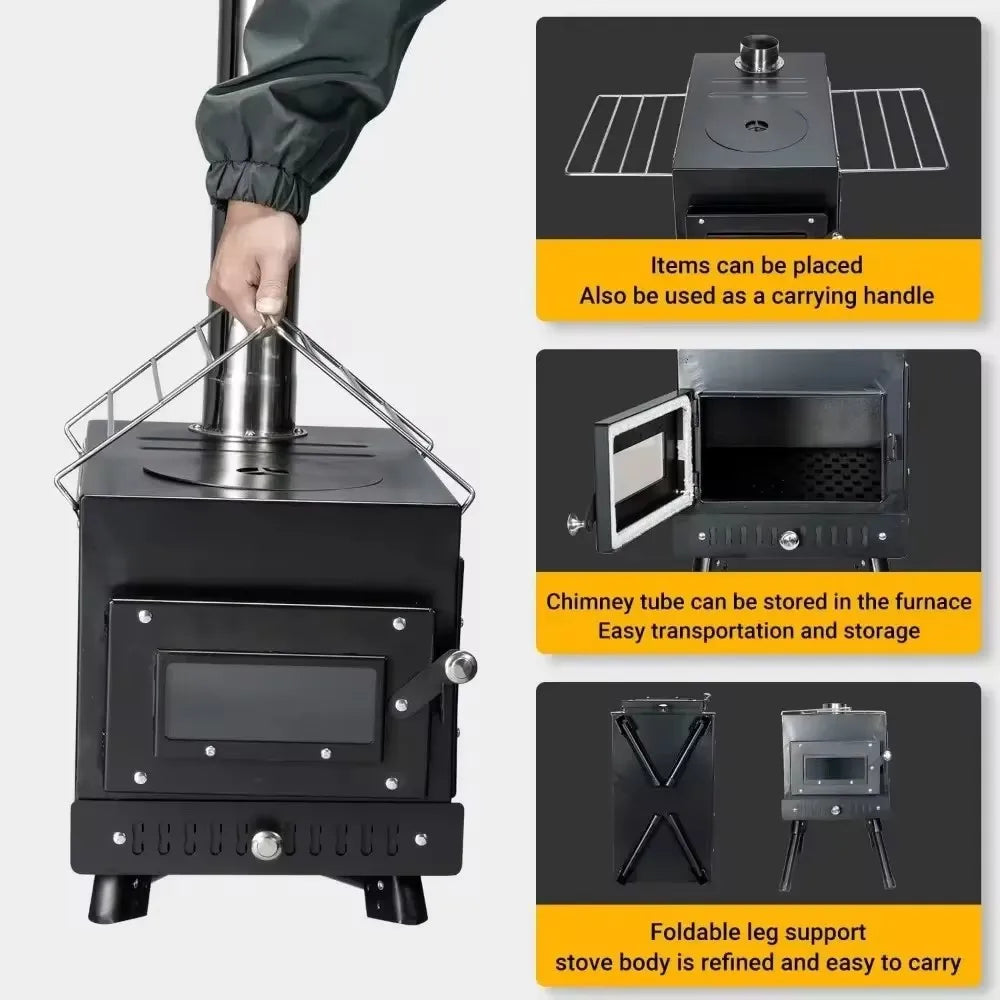 Items can be placed
Also be used as a carrying handle

Chimney tube can be stored in the furnace
Easy transportation and storage

Foldable leg support
stove body is refined and easy to carry