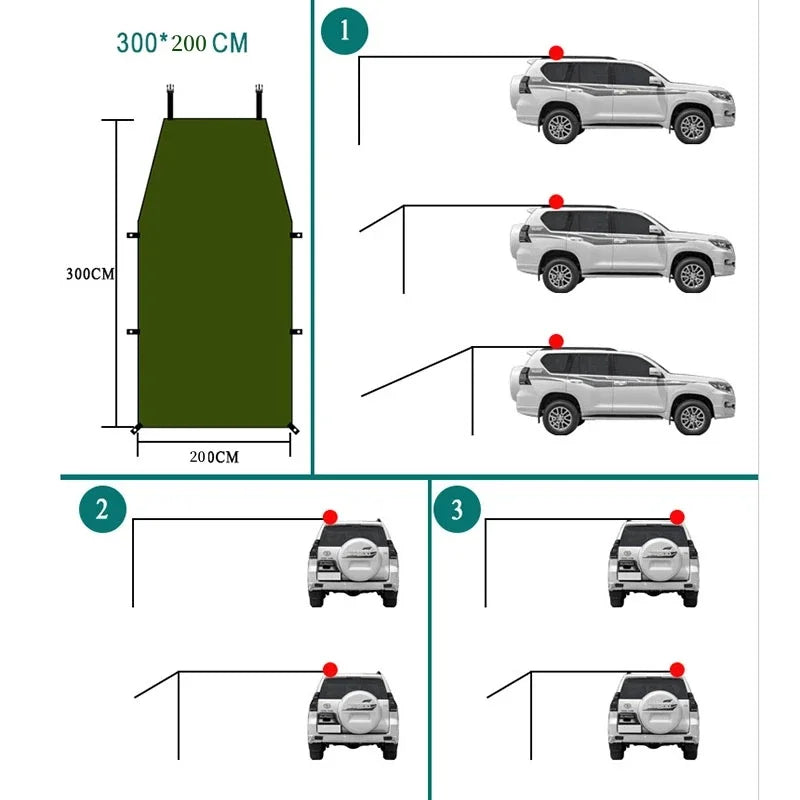 300*200 CM

300CM

200CM

1

2

3