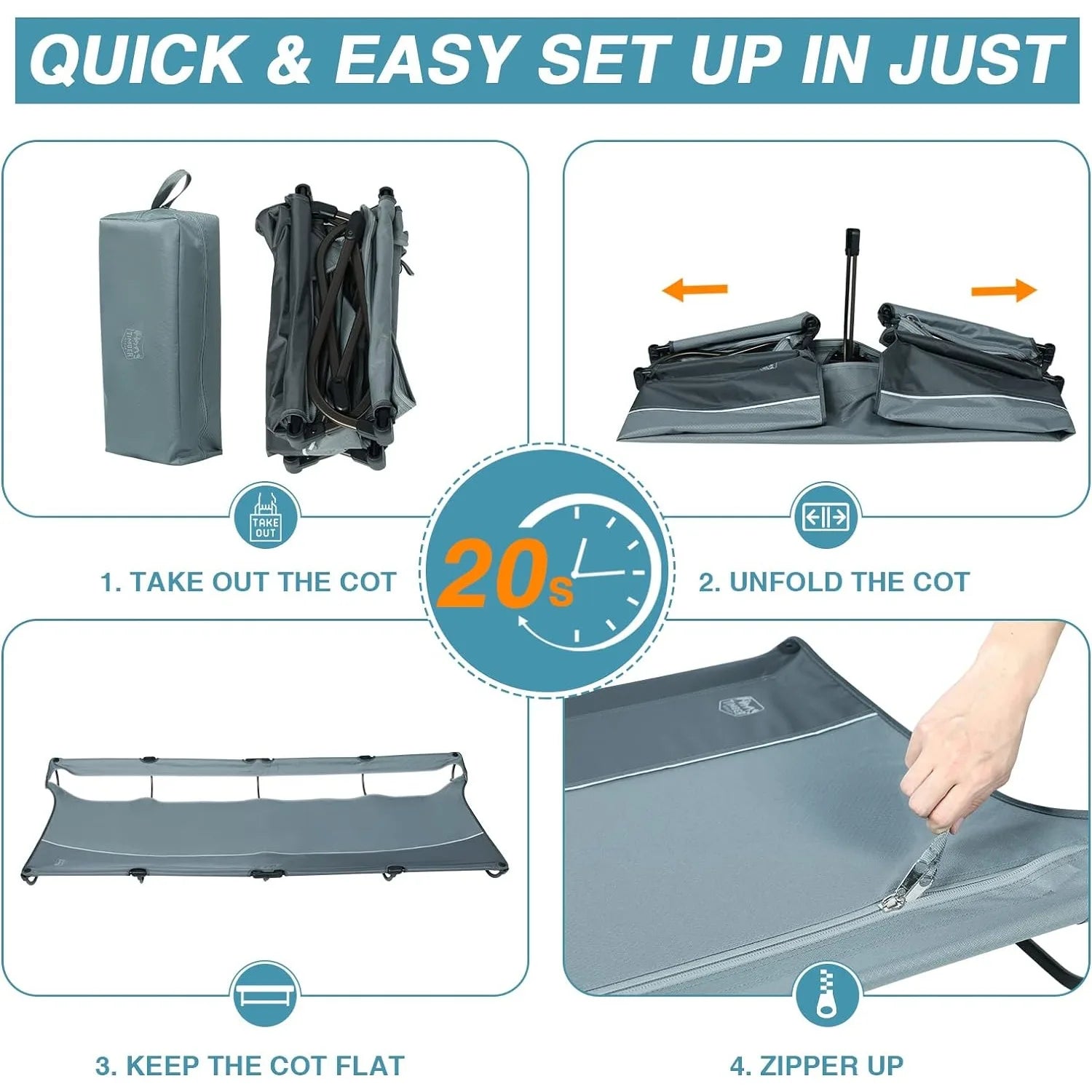 QUICK & EASY SET UP IN JUST

TIMBER

TAKE OUT

1. TAKE OUT THE COT

20s

2. UNFOLD THE COT

3. KEEP THE COT FLAT

4. ZIPPER UP