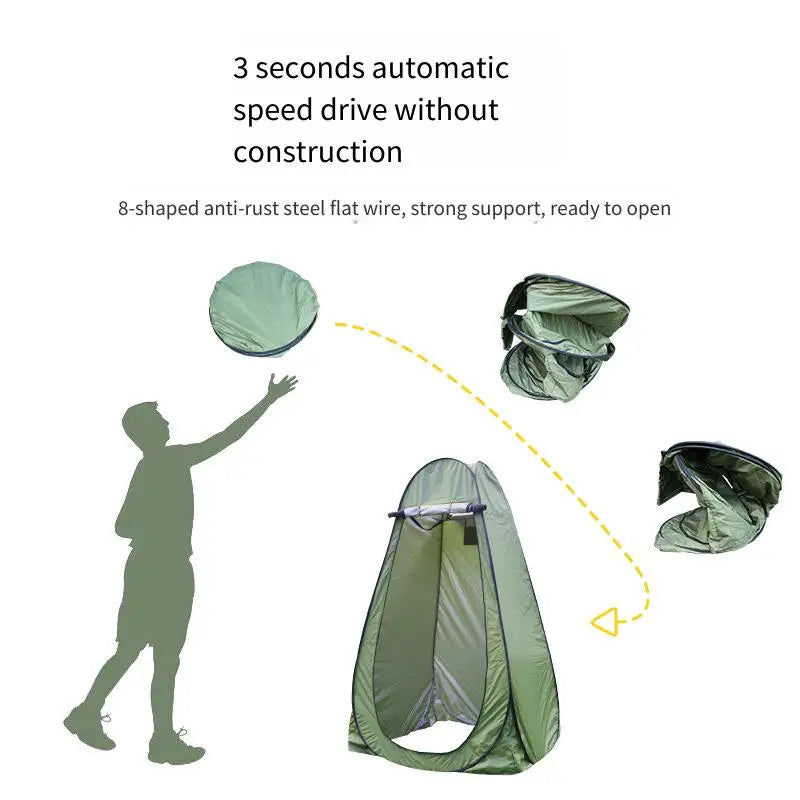 3 seconds automatic speed drive without construction

8-shaped anti-rust steel flat wire, strong support, ready to open