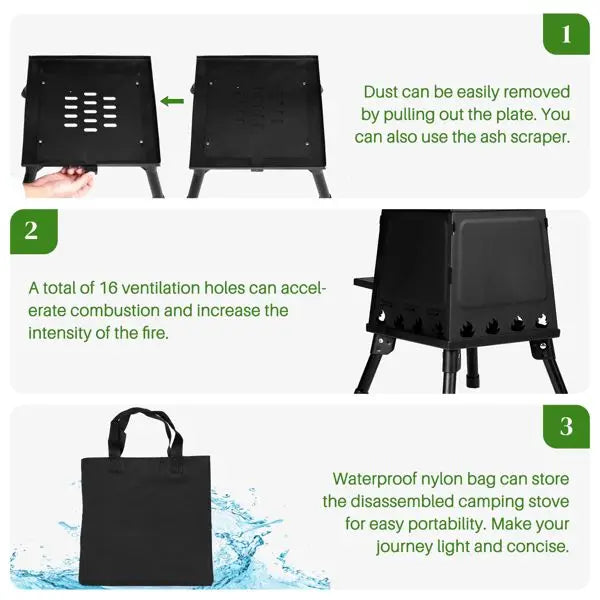 1

Dust can be easily removed by pulling out the plate. You can also use the ash scraper.

2

A total of 16 ventilation holes can accelerate combustion and increase the intensity of the fire.

3

Waterproof nylon bag can store the disassembled camping stove for easy portability. Make your journey light and concise.