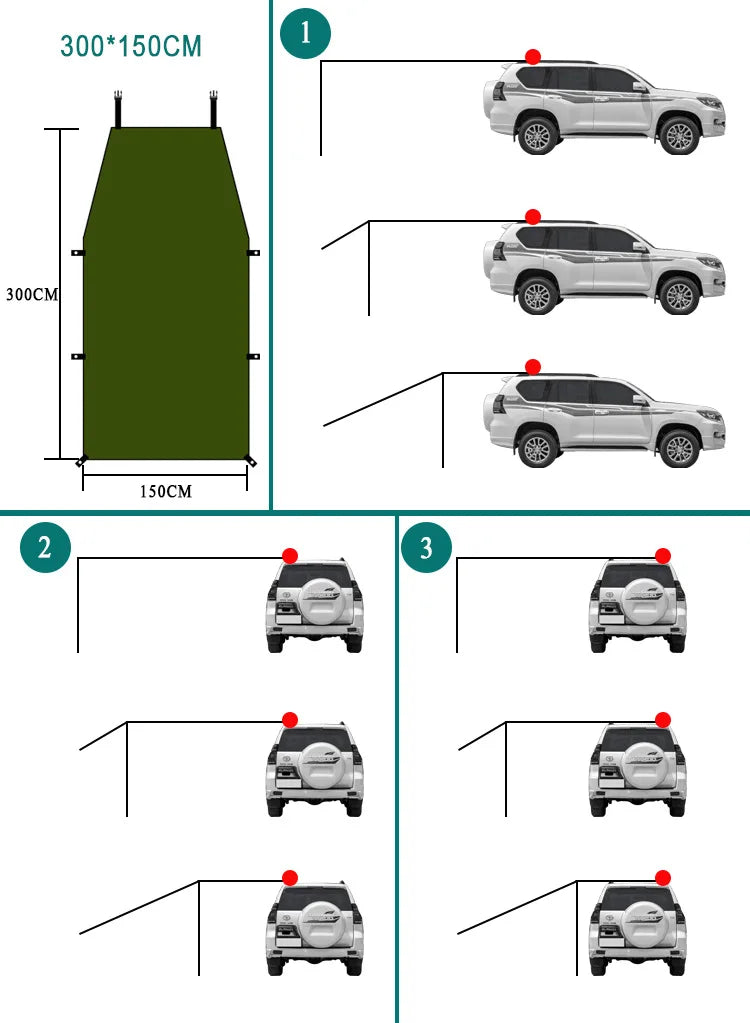 300*150CM

300CM

150CM

1

2

3