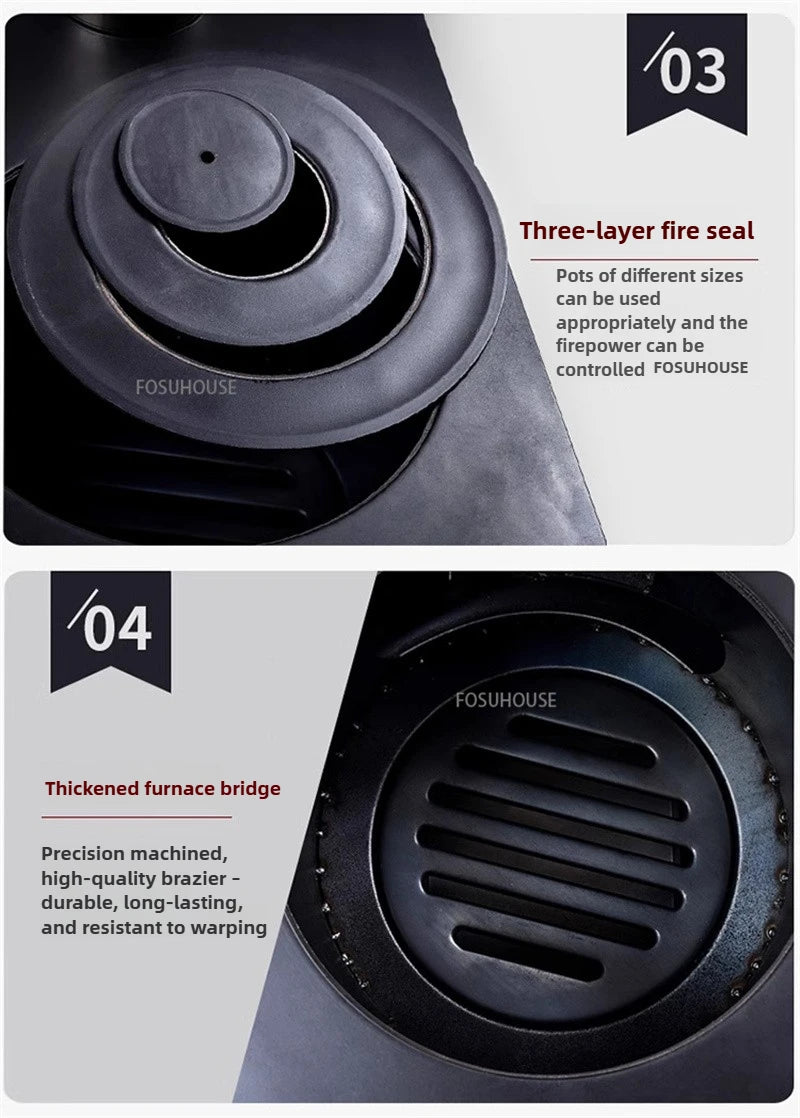 /03

Three-layer fire seal

Pots of different sizes can be used appropriately and the firepower can be controlled FOSUHOUSE

FOSUHOUSE

/04

FOSUHOUSE

Thickened furnace bridge

Precision machined, high-quality brazier - durable, long-lasting, and resistant to warping