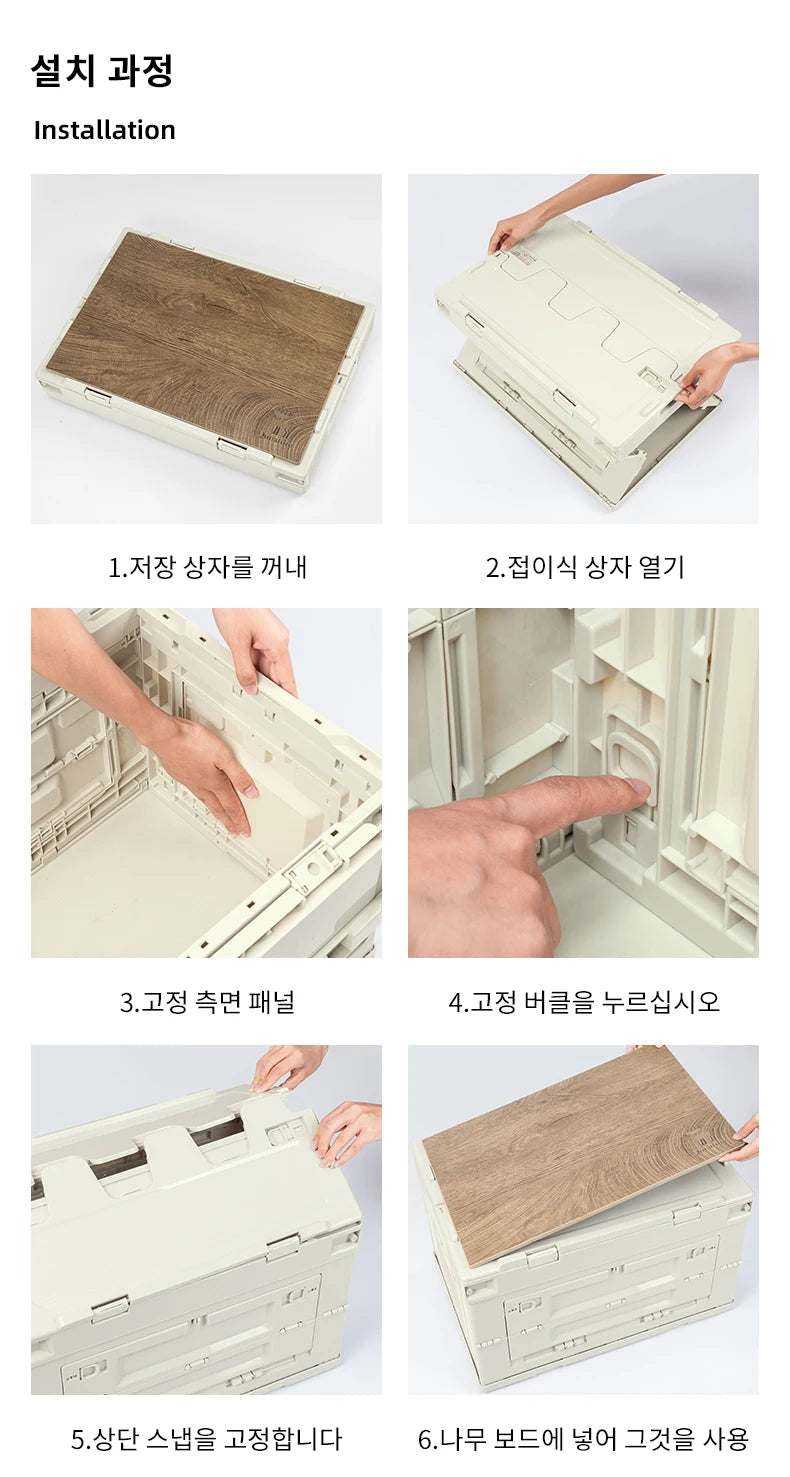 설치 과정

Installation

1.저장 상자를 꺼내

2.접이식 상자 열기

3.고정 측면 패널

4.고정 버클을 누르십시오

5.상단 스냅을 고정합니다

6.나무 보드에 넣어 그것을 사용