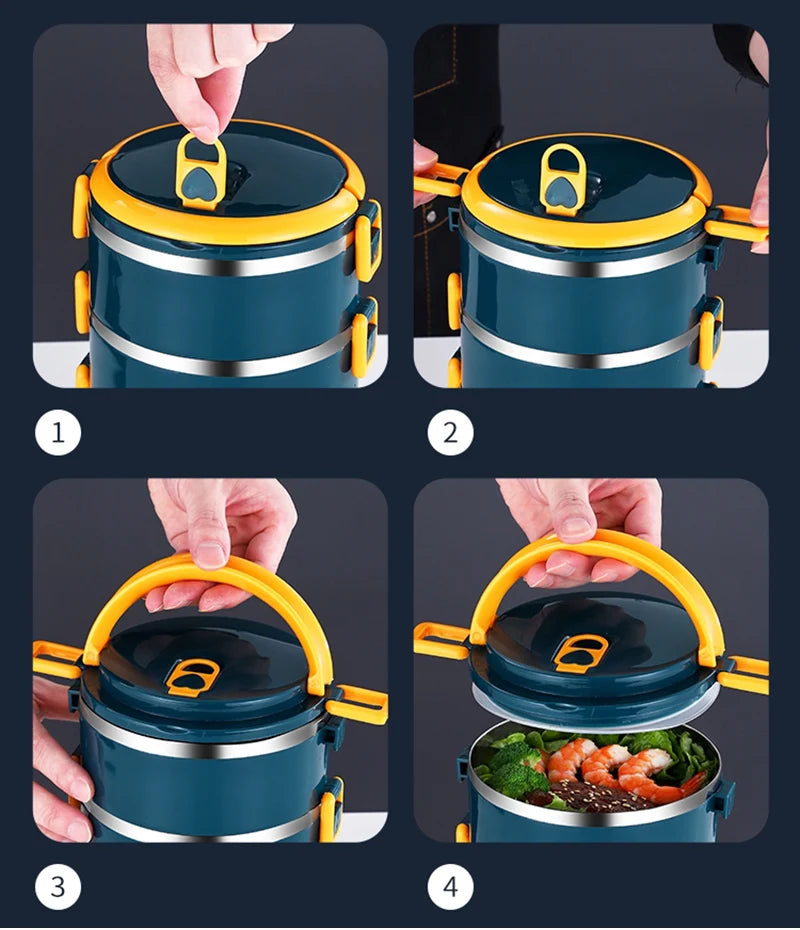 1

2

3

4