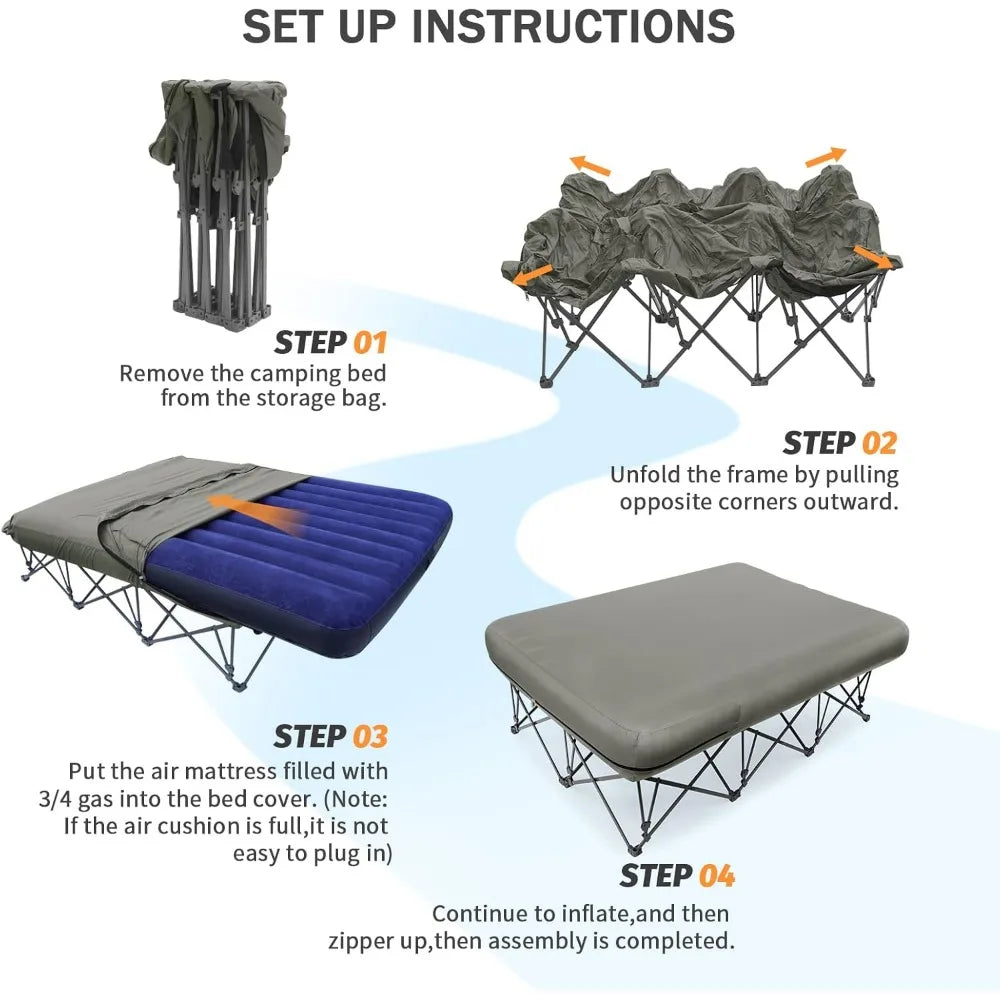 SET UP INSTRUCTIONS

STEP 01
Remove the camping bed from the storage bag.

STEP 02
Unfold the frame by pulling opposite corners outward.

STEP 03
Put the air mattress filled with 3/4 gas into the bed cover. (Note: If the air cushion is full,it is not easy to plug in)

STEP 04
Continue to inflate,and then zipper up,then assembly is completed.