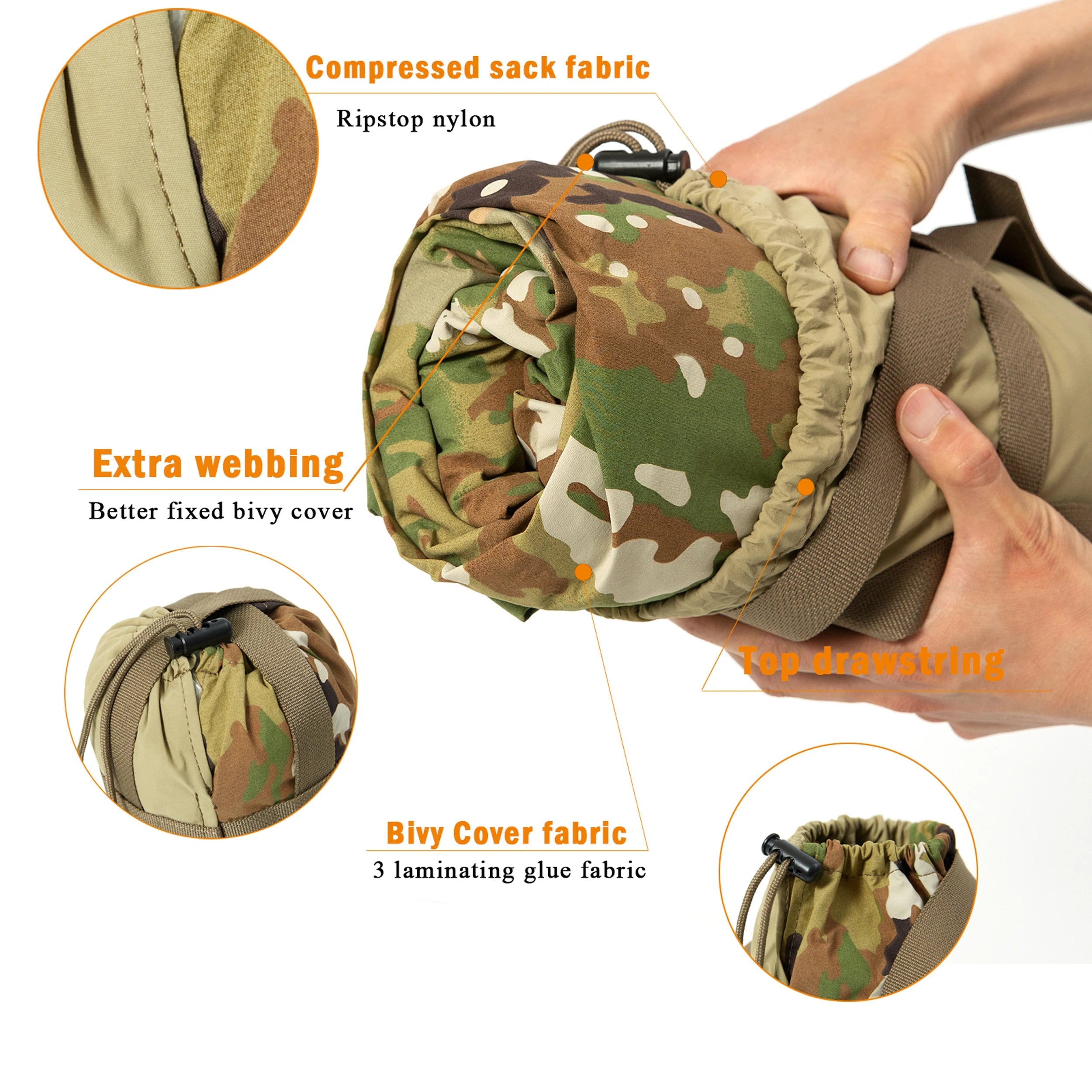 Compressed sack fabric
Ripstop nylon

Extra webbing
Better fixed bivy cover

Top drawstring

Bivy Cover fabric
3 laminating glue fabric