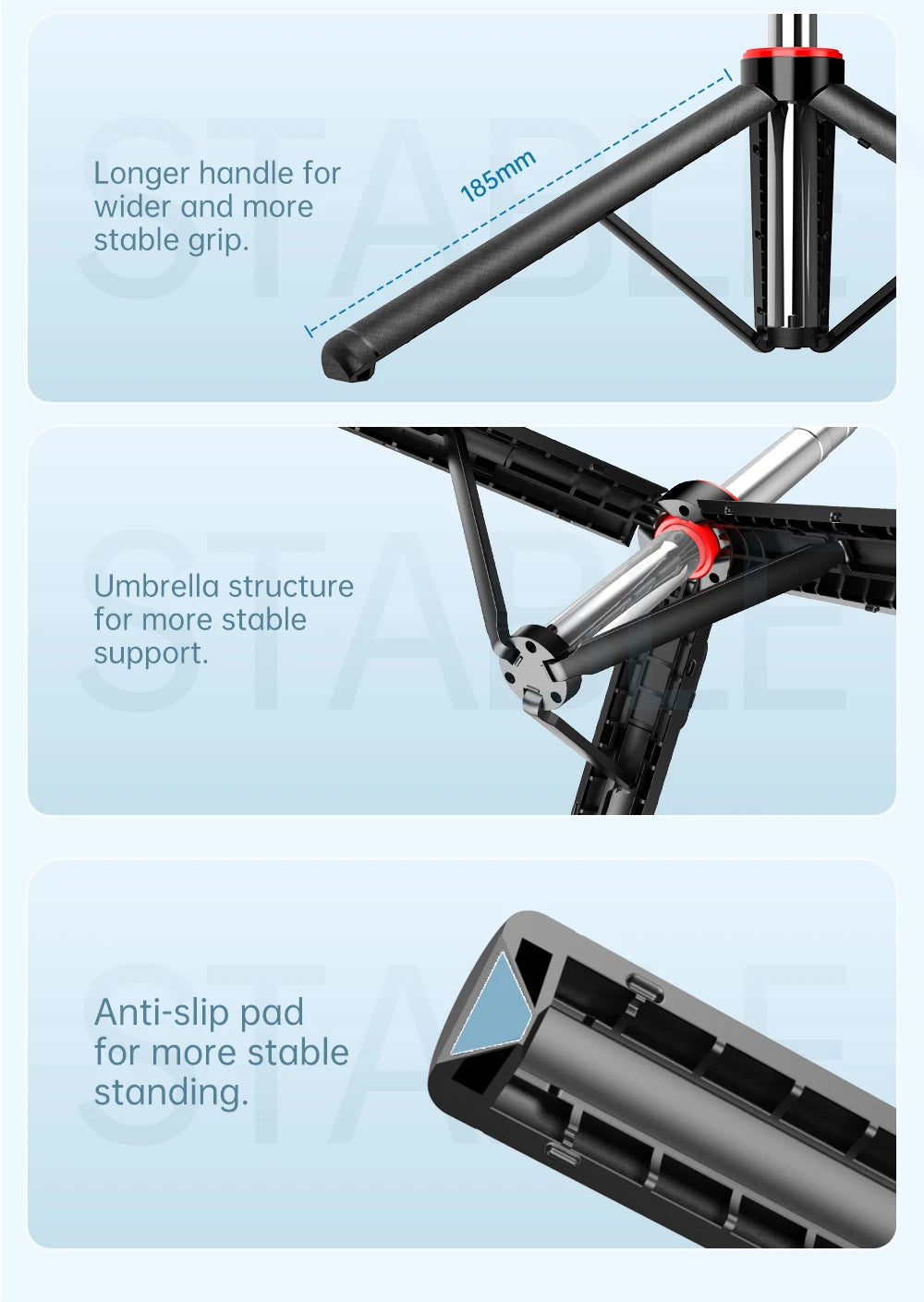 STABLE

Longer handle for wider and more stable grip.

185mm

STABLE

Umbrella structure for more stable support.

STABLE

Anti-slip pad for more stable standing.