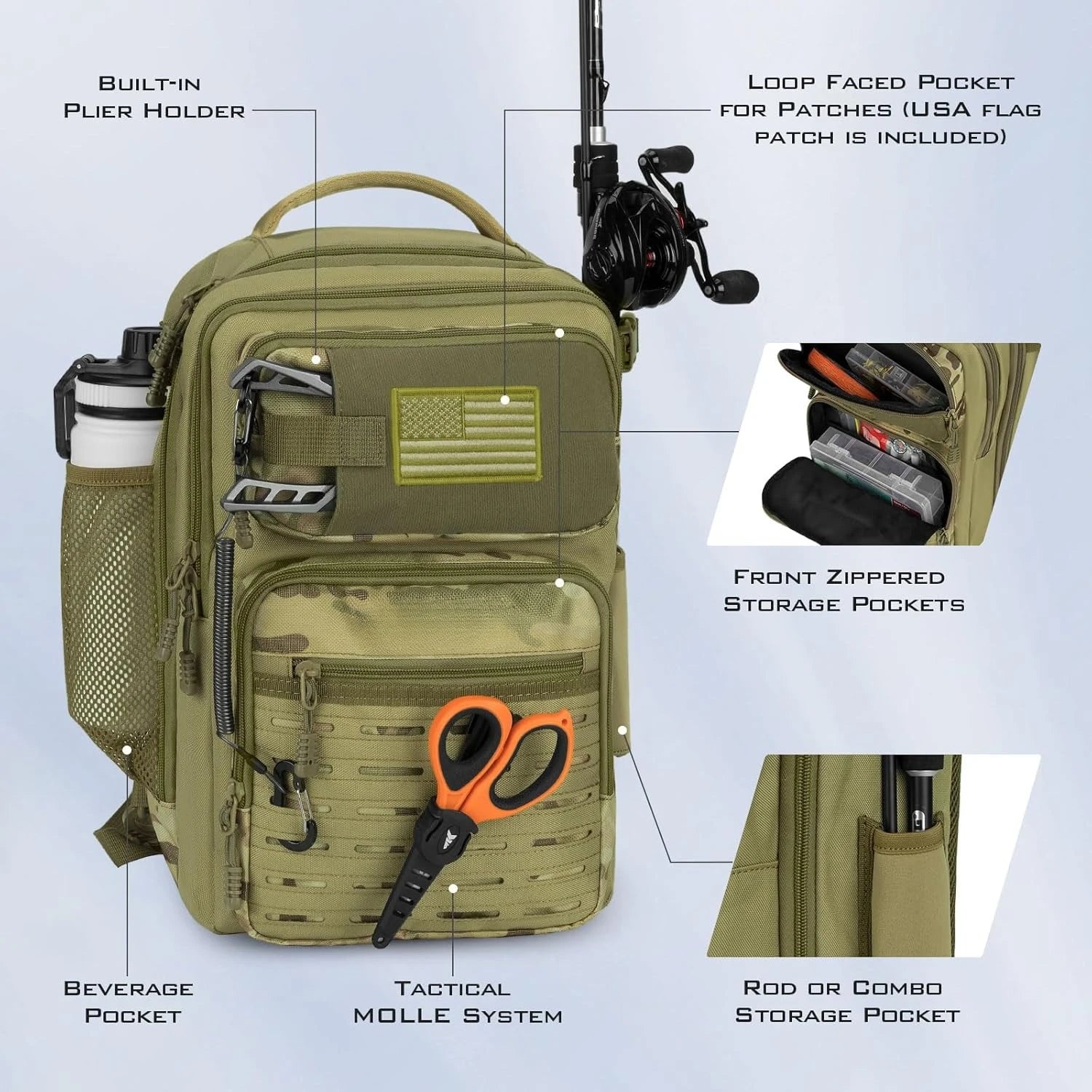 Built-in Plier Holder

Loop Faced Pocket for Patches (USA flag patch is included)

Front Zippered Storage Pockets

Beverage Pocket

Tactical MOLLE System

Rod or Combo Storage Pocket