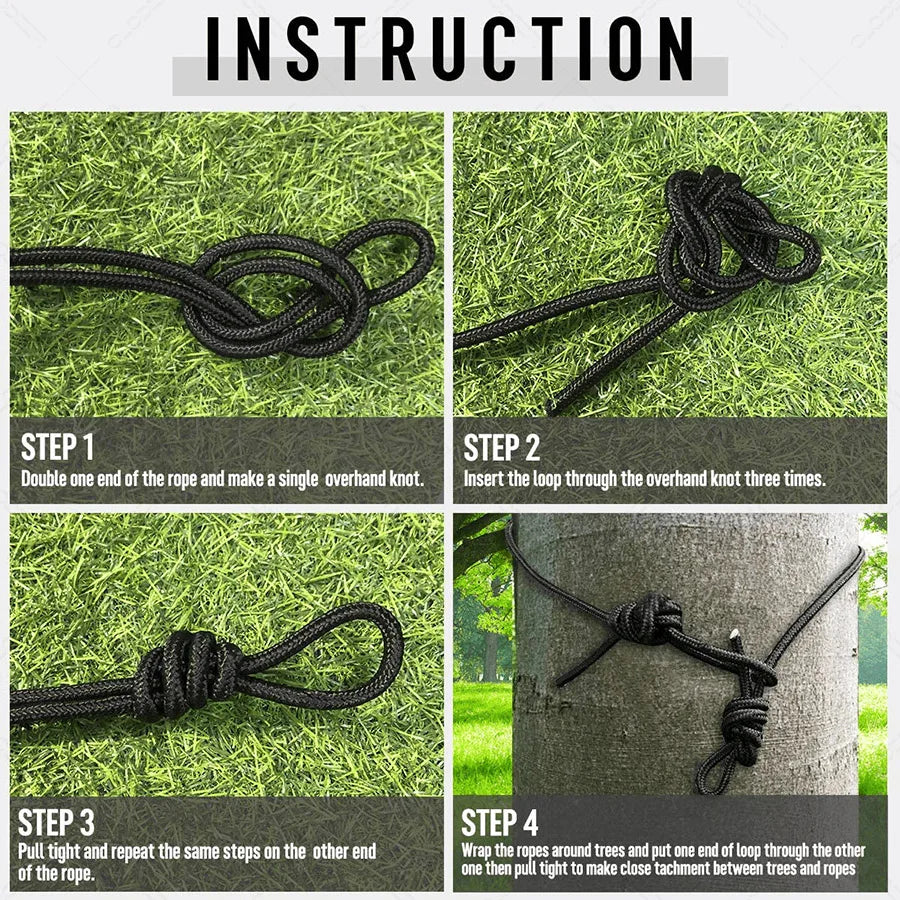 INSTRUCTION

STEP 1
Double one end of the rope and make a single overhand knot.

STEP 2
Insert the loop through the overhand knot three times.

STEP 3
Pull tight and repeat the same steps on the other end of the rope.

STEP 4
Wrap the ropes around trees and put one end of loop through the other one then pull tight to make close tachment between trees and ropes