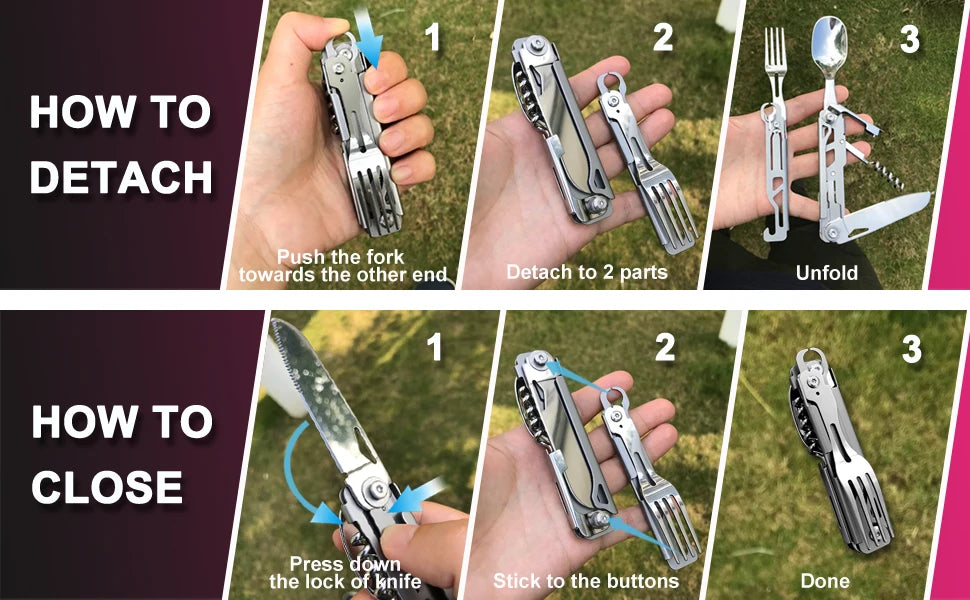 HOW TO DETACH

1
Push the fork towards the other end

2
Detach to 2 parts

3
Unfold

HOW TO CLOSE

1
Press down the lock of knife

2
Stick to the buttons

3
Done