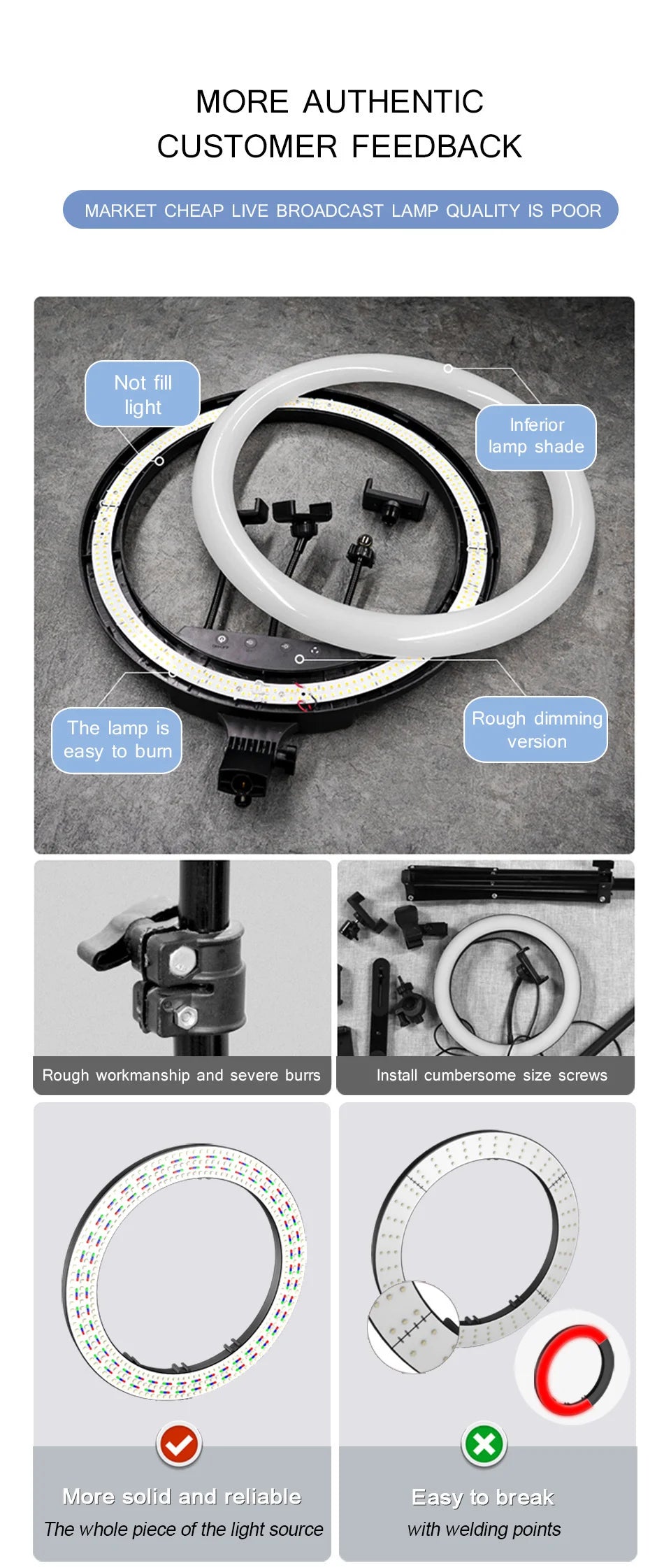 MORE AUTHENTIC CUSTOMER FEEDBACK

MARKET CHEAP LIVE BROADCAST LAMP QUALITY IS POOR

Not fill light

Inferior lamp shade

The lamp is easy to burn

Rough dimming version

Rough workmanship and severe burrs

Install cumbersome size screws

More solid and reliable

The whole piece of the light source

Easy to break

with welding points