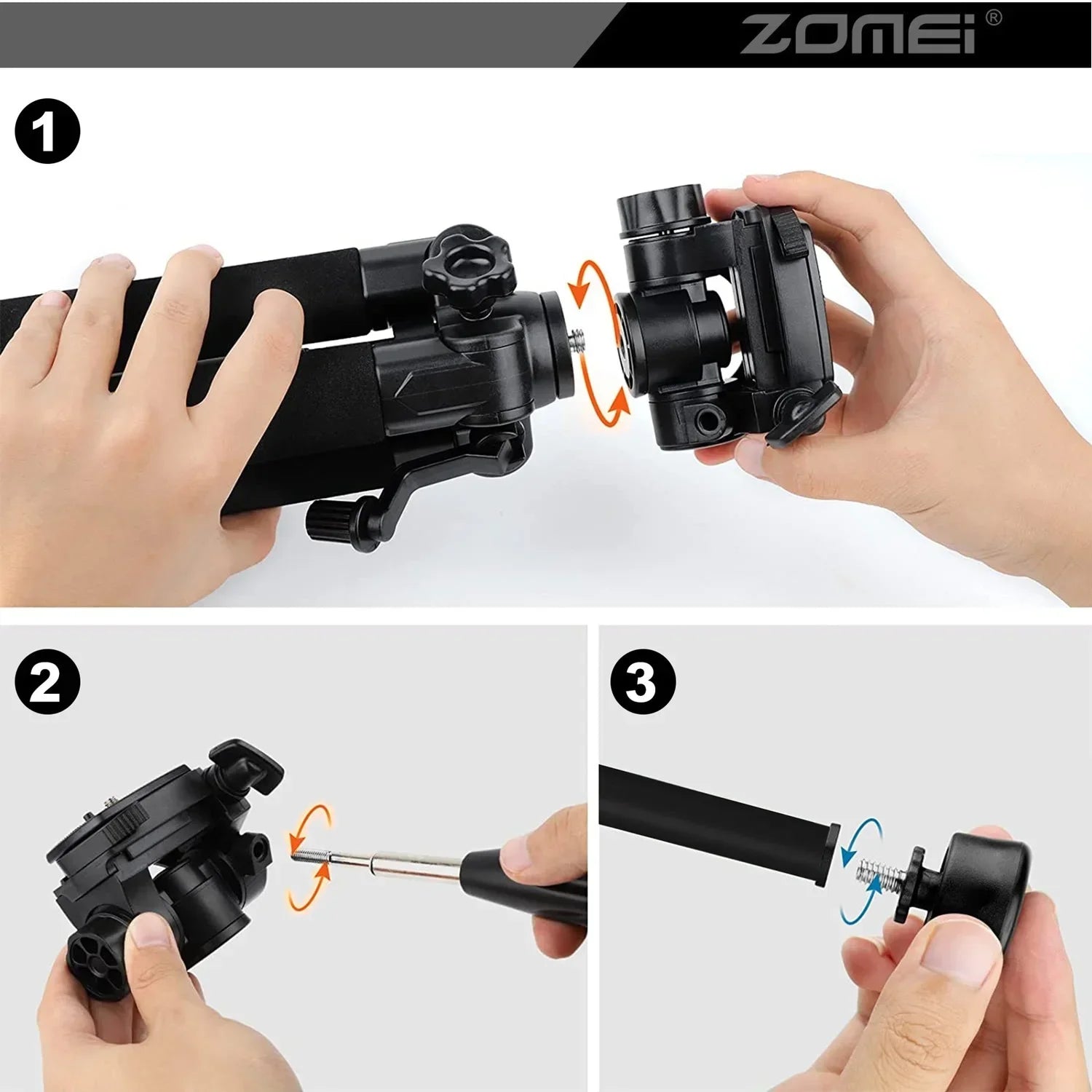 ZOMEi®

1

2

3