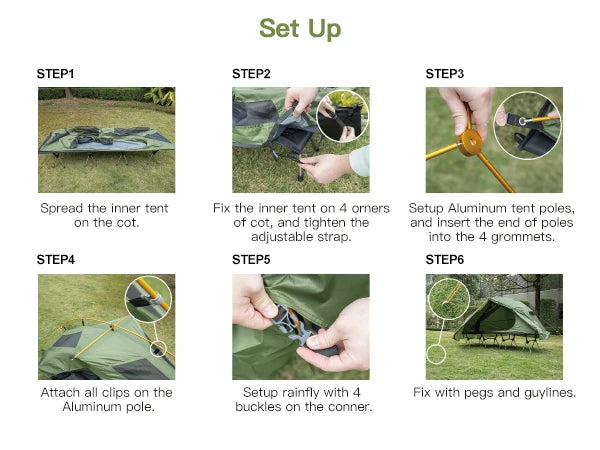 Set Up

STEP1

Spread the inner tent on the cot.

STEP2

Fix the inner tent on 4 orners of cot, and tighten the adjustable strap.

STEP3

Setup Aluminum tent poles, and insert the end of poles into the 4 grommets.

STEP4

Attach all clips on the Aluminum pole.

STEP5

Setup rainfly with 4 buckles on the conner.

STEP6

Fix with pegs and guylines.