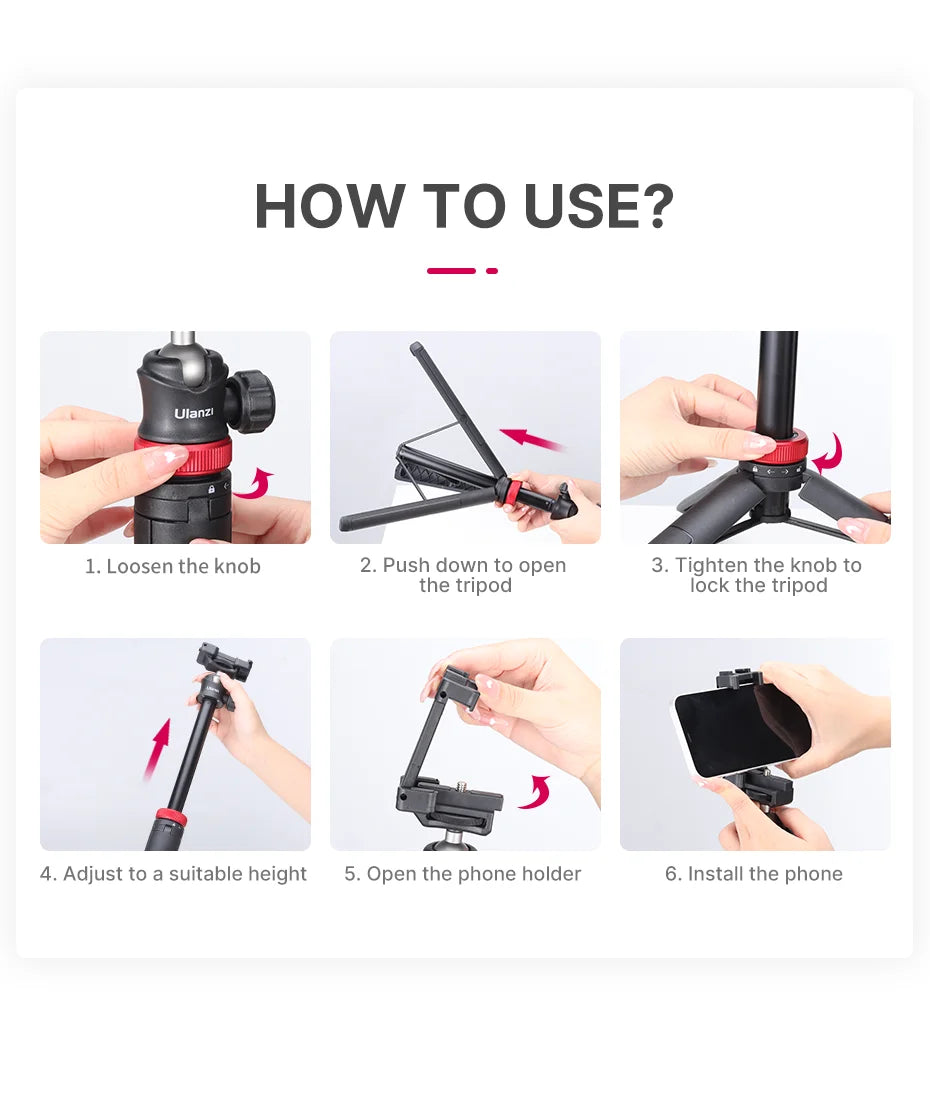 HOW TO USE?

Ulanzi

1. Loosen the knob

2. Push down to open the tripod

3. Tighten the knob to lock the tripod

4. Adjust to a suitable height

5. Open the phone holder

6. Install the phone